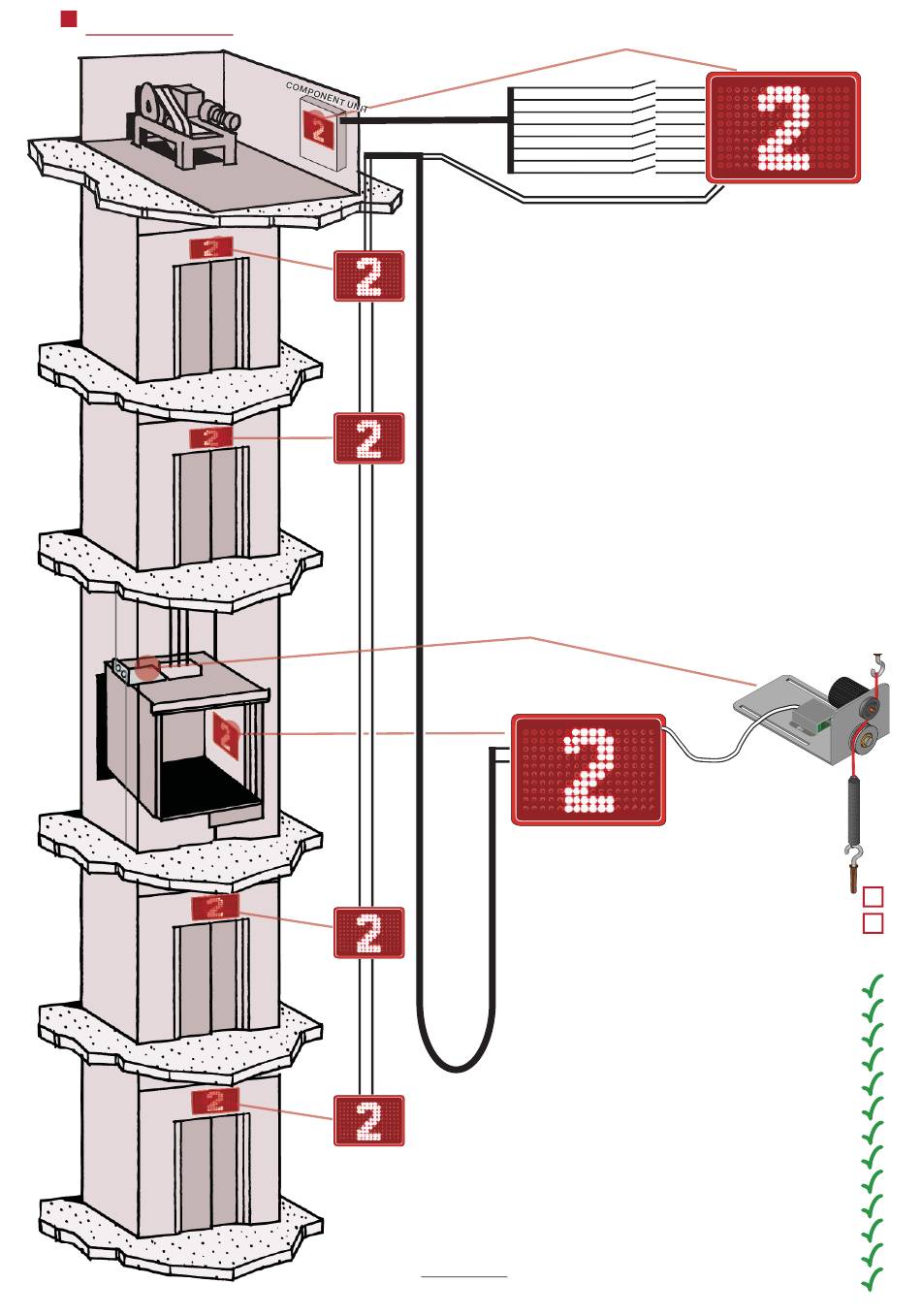 COMPONENT UNIT
2
2
2
2
2
2
2
2
2
2
2
2
2