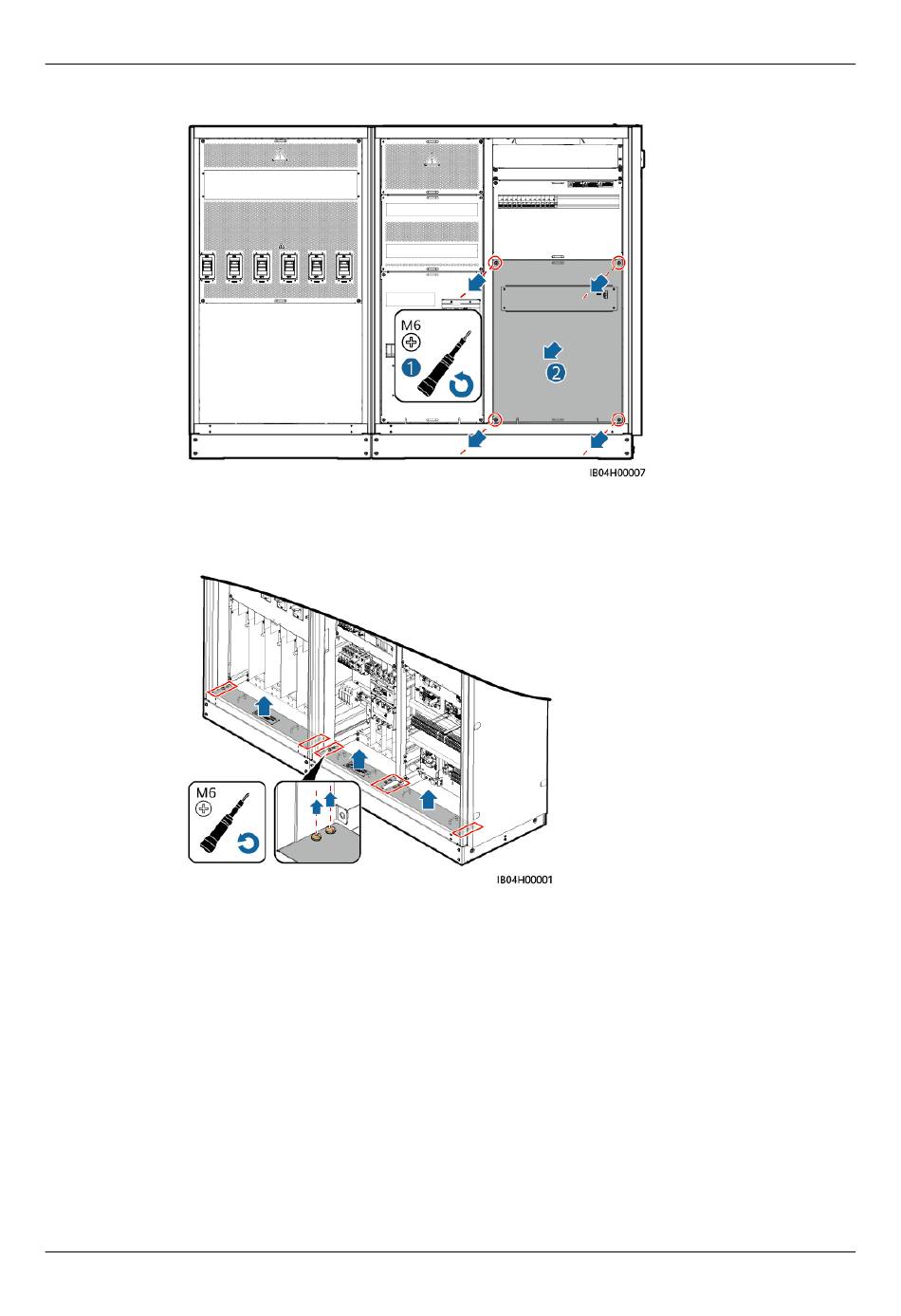 M6
1
2
IB04H00007

M6
IB04H00001