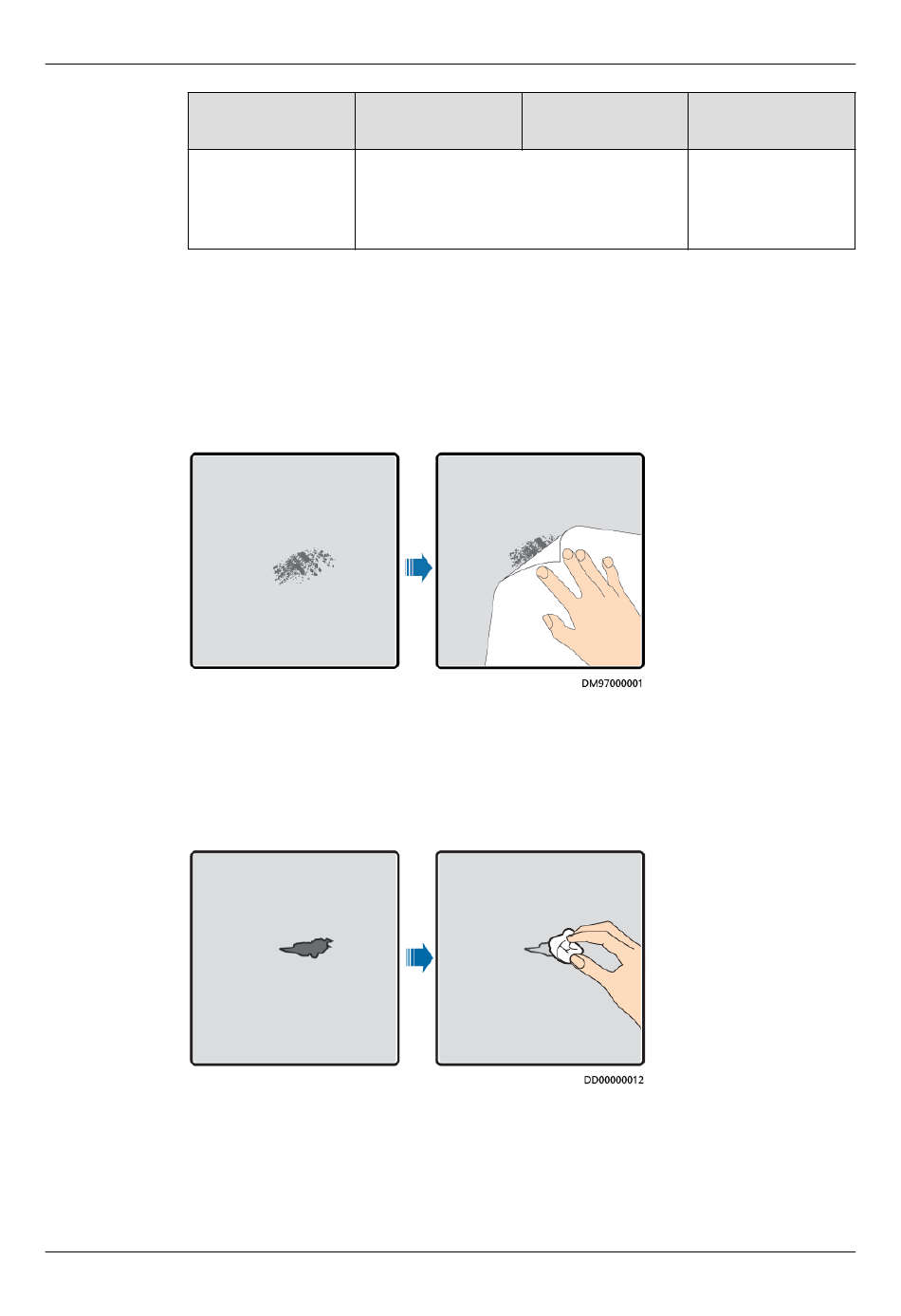 DM97000001

DD00000012