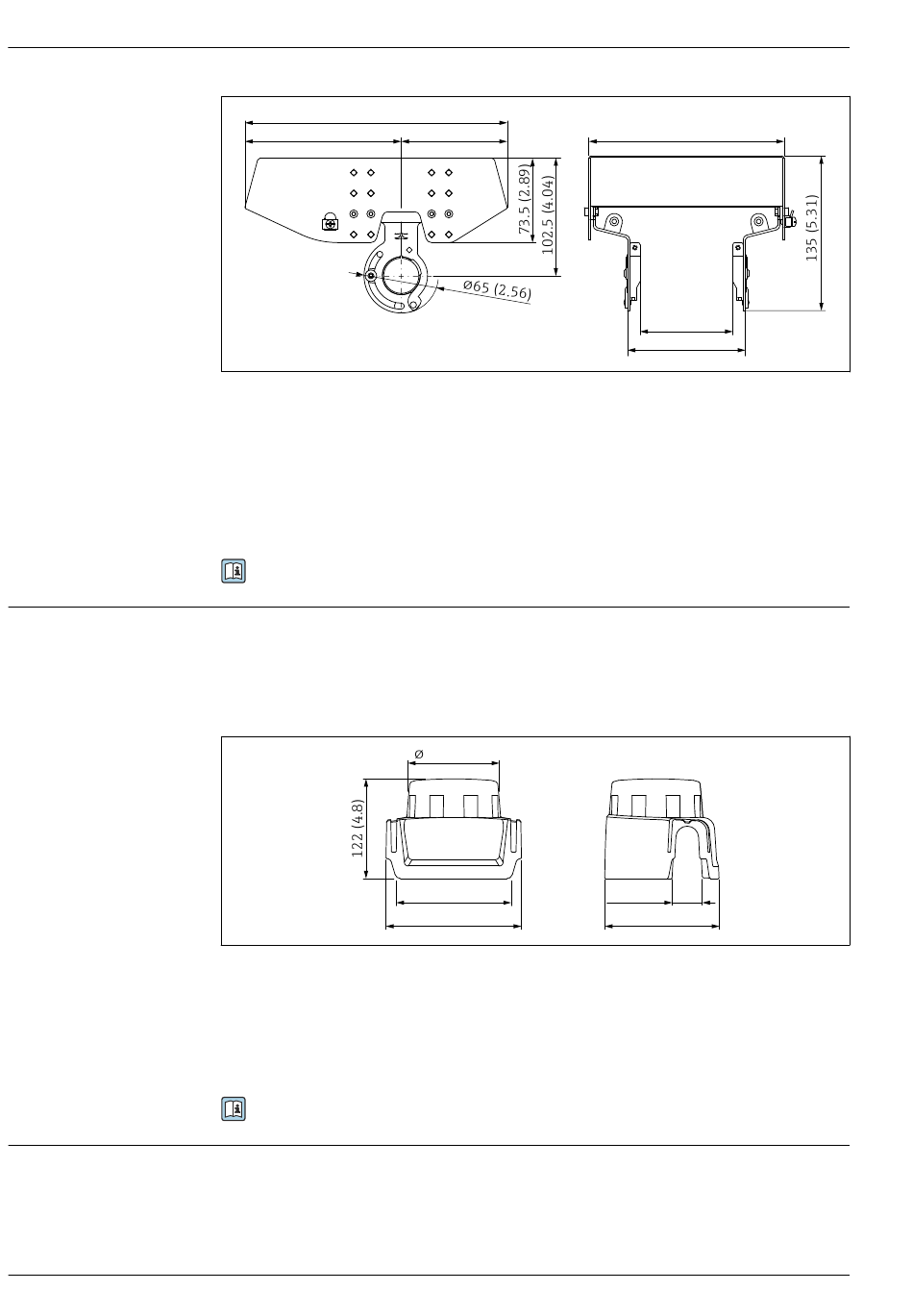 73.5 (2.89)
102.5 (4.04)
Ø65 (2.56)
135 (5.31)

Ø
122 (4.8)