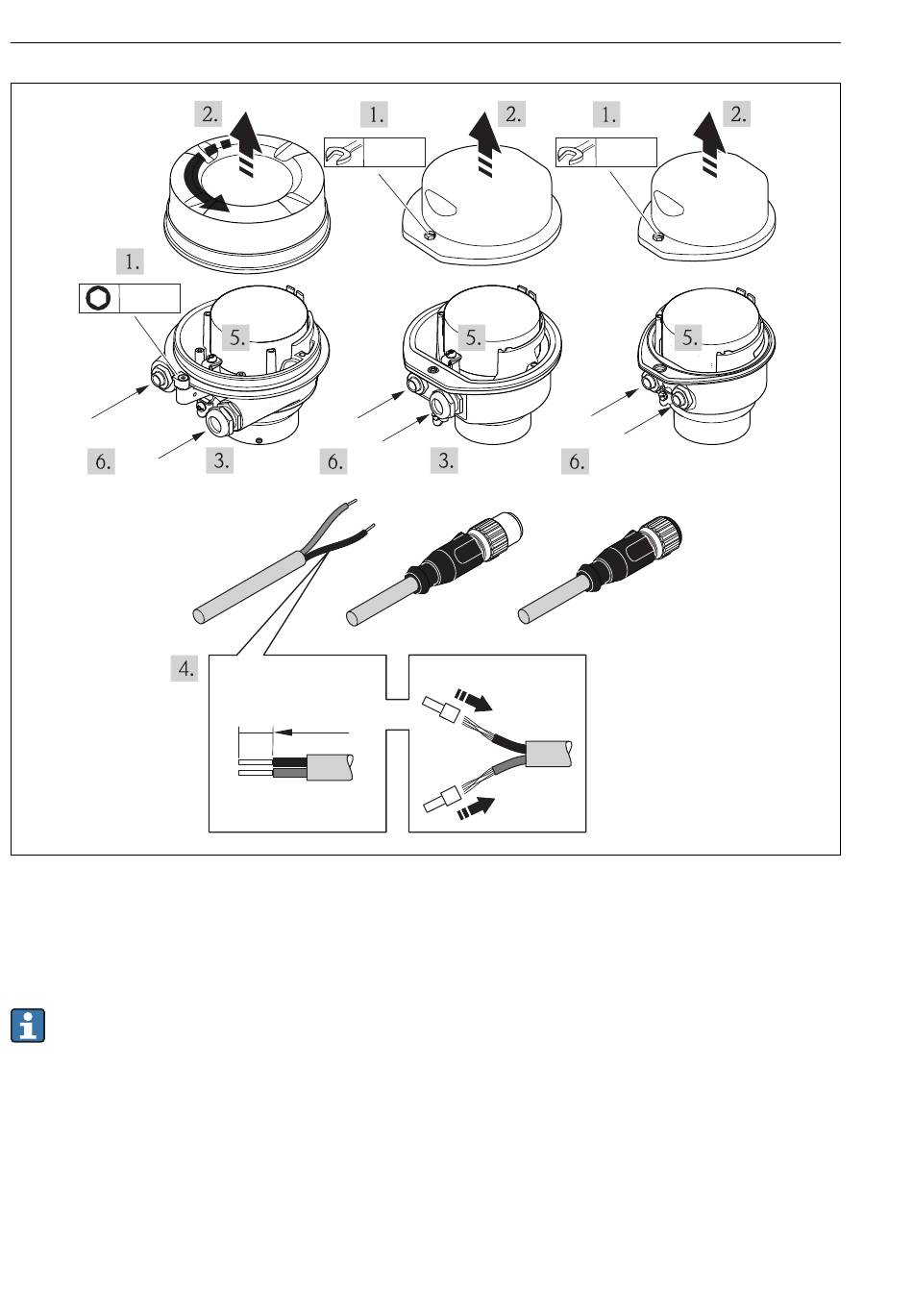 2.

1.

2.

1.

2.

1.

5.

5.

5.

6.

3.

6.

3.

6.

4.