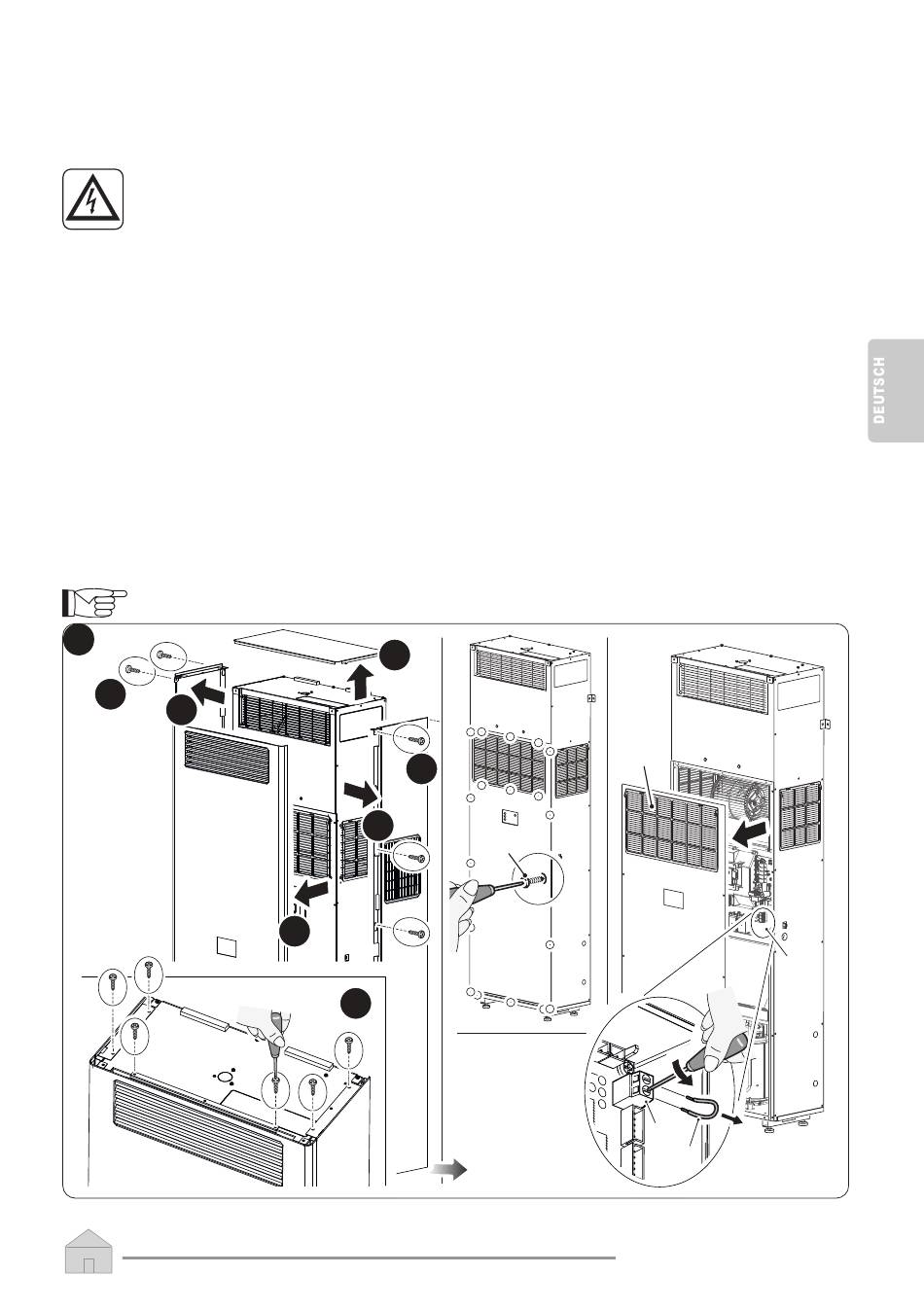 DEUTSCH