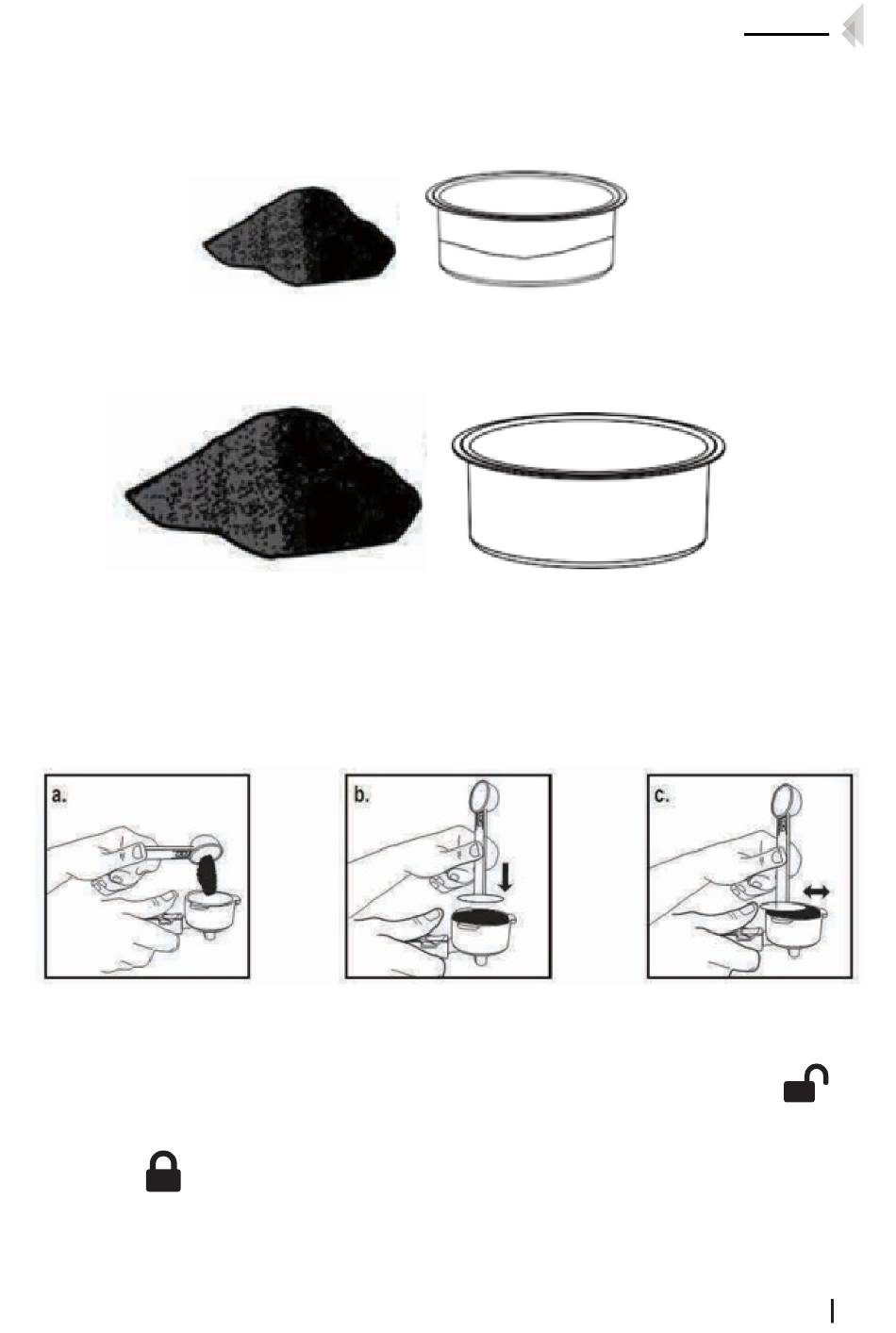 a.

b.

c.