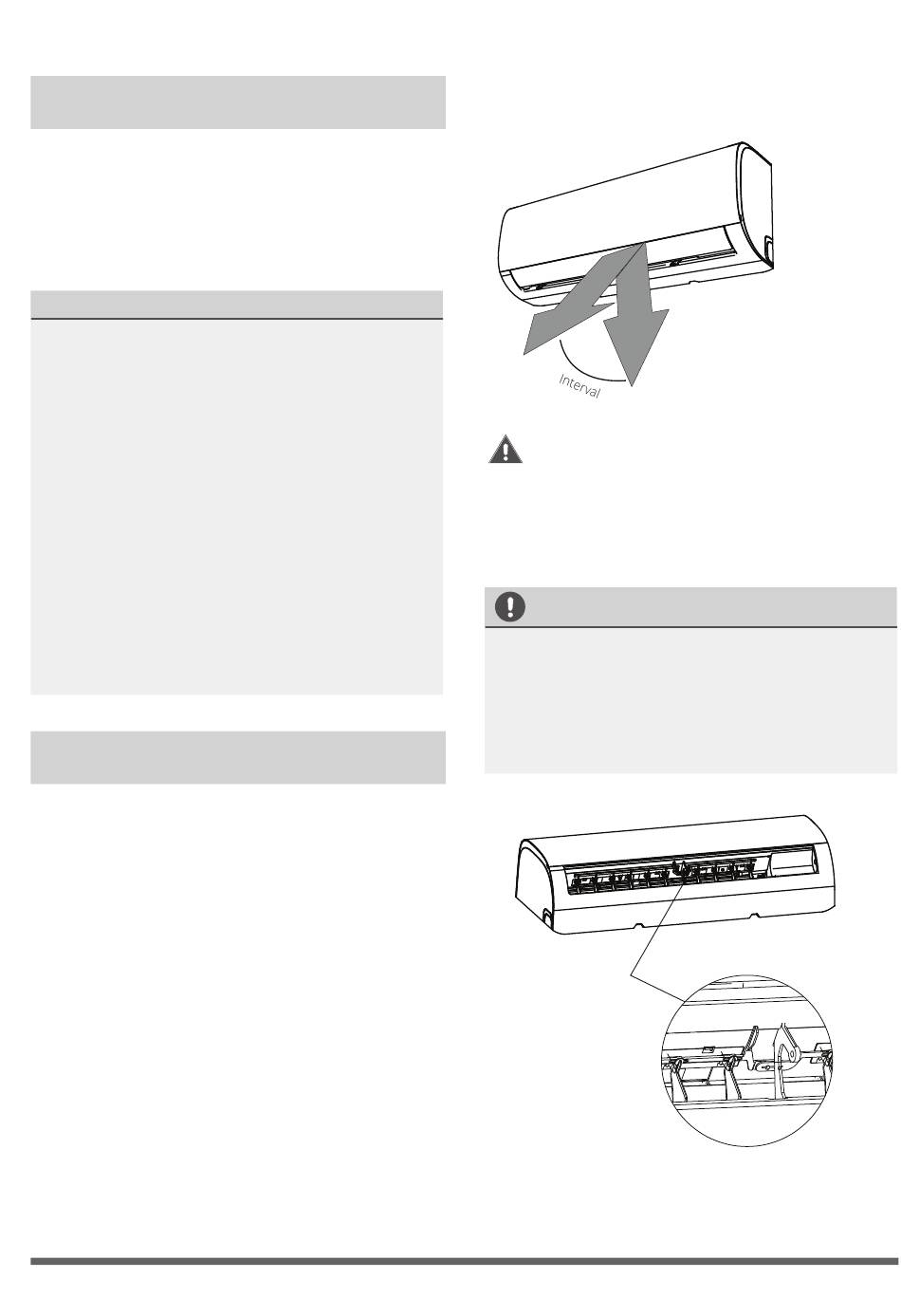 Interval