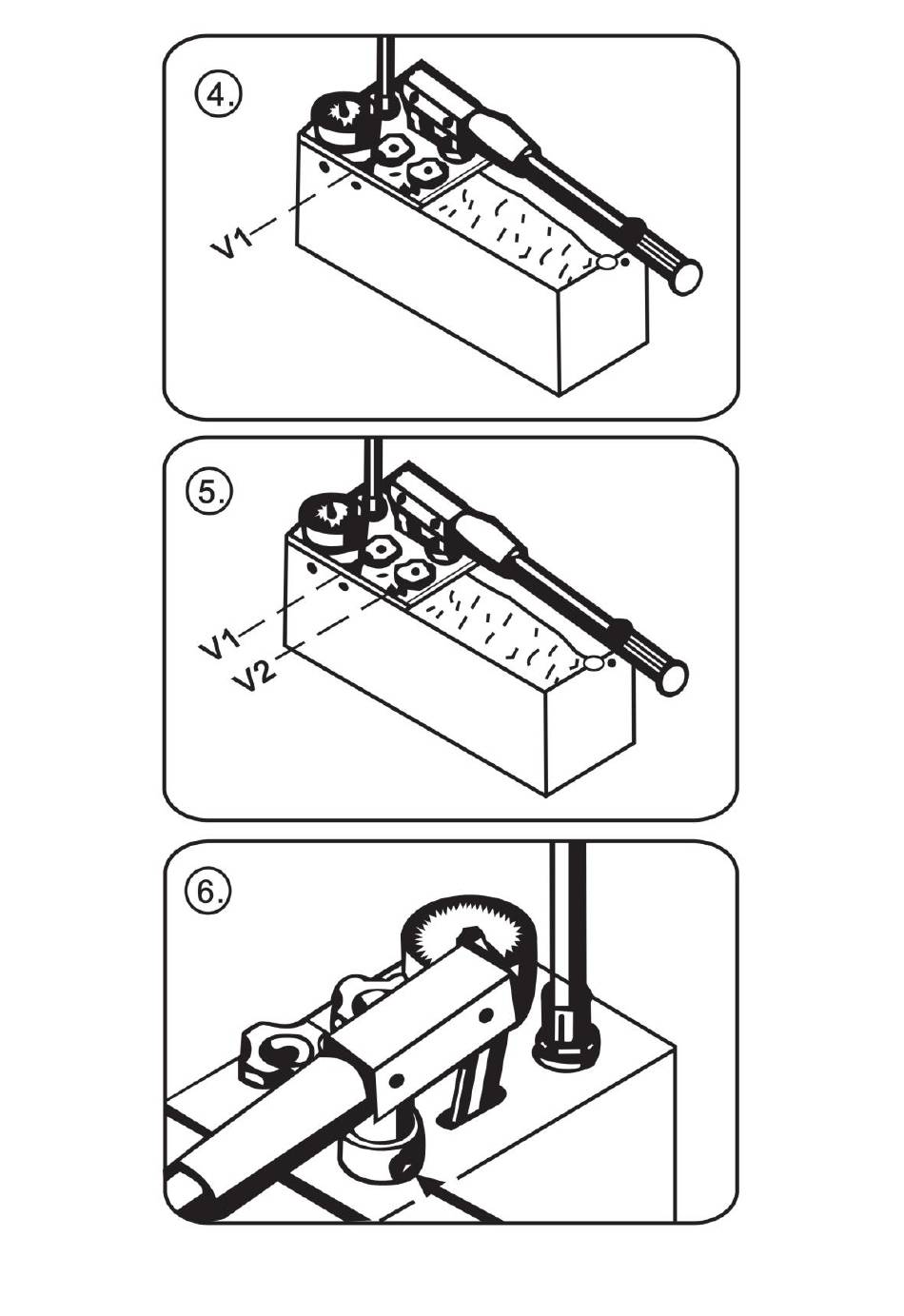 4.

V1

5.

V1

V2

6.