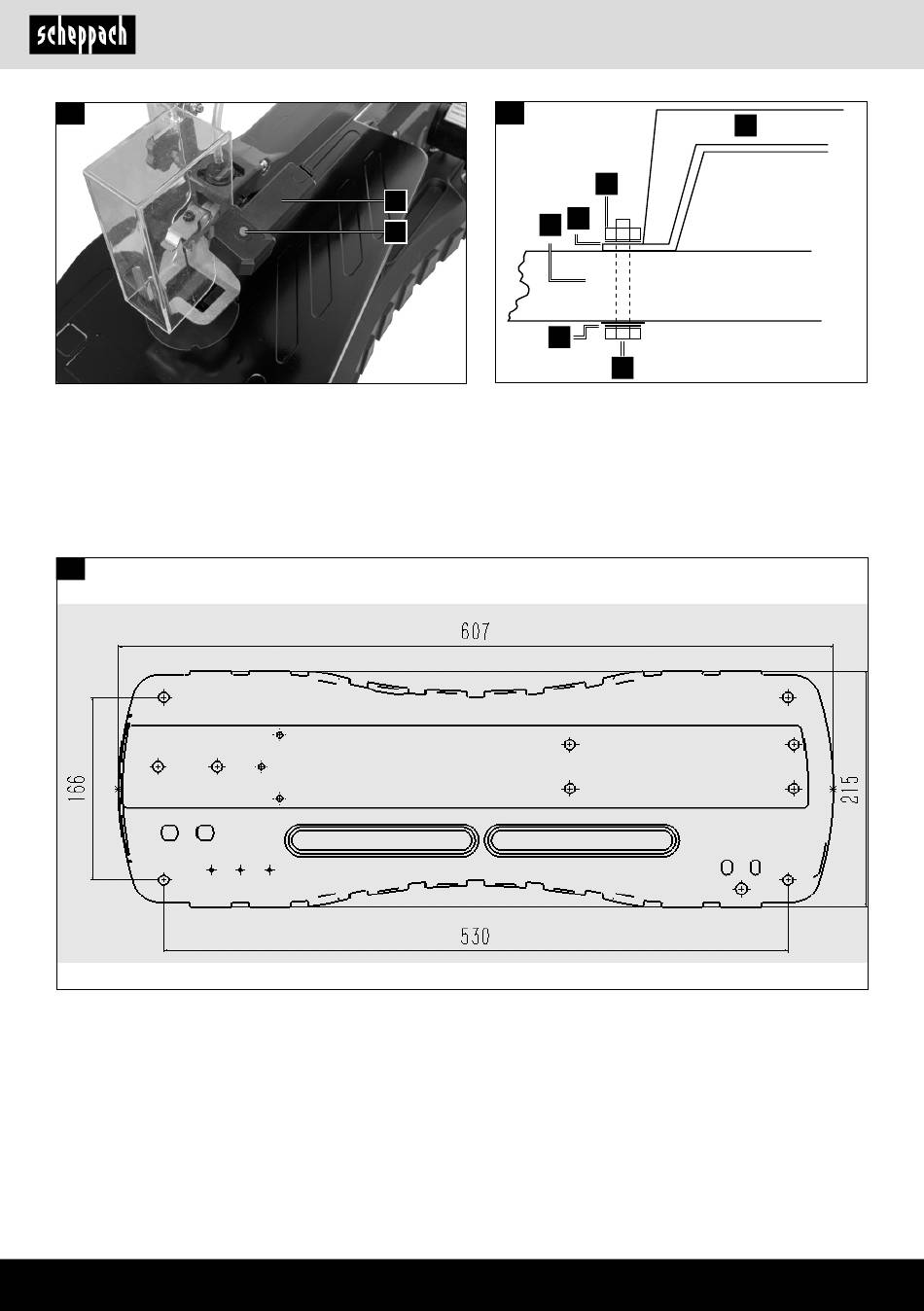 scheppach

607

166

215

530