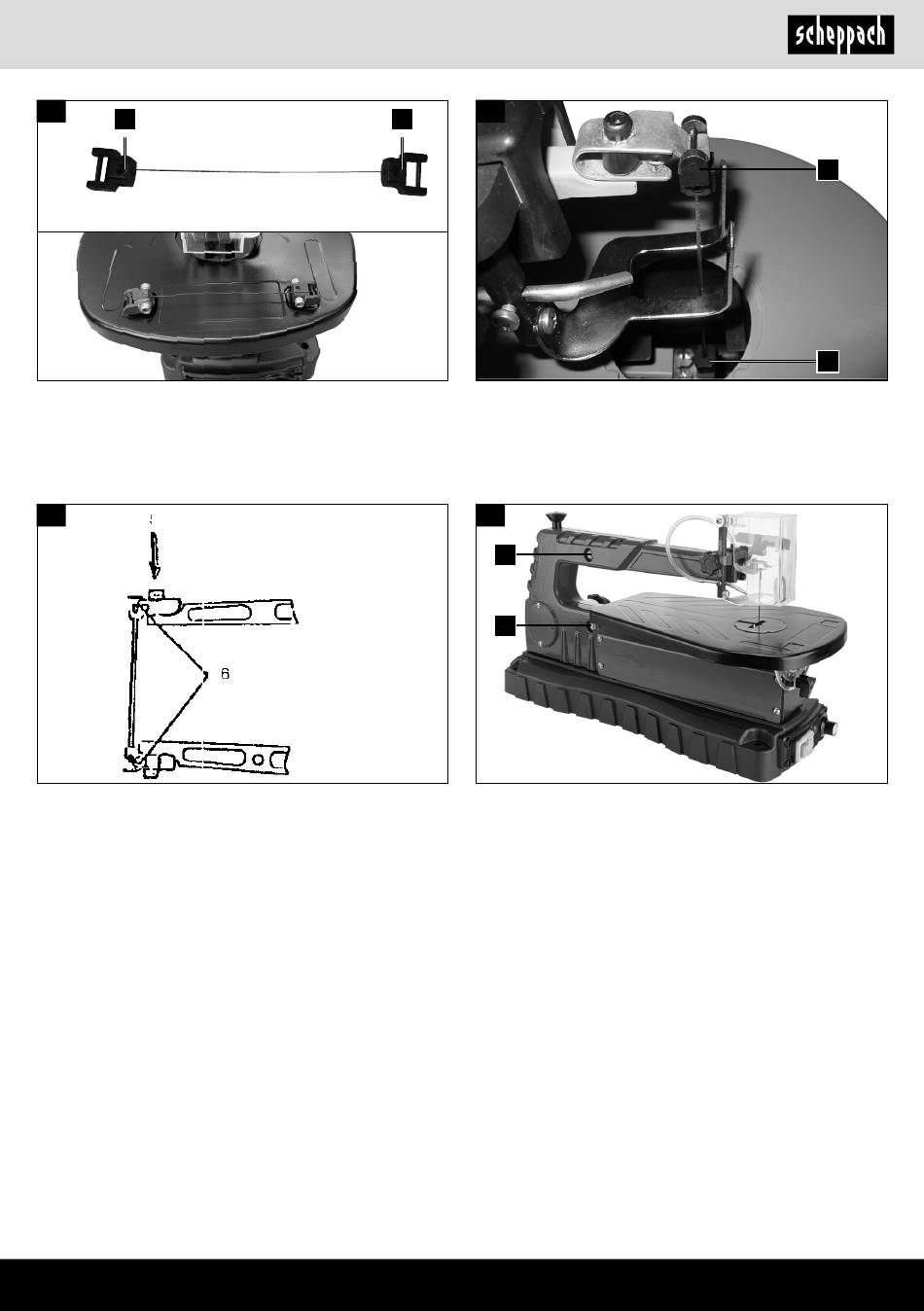 scheppach

6