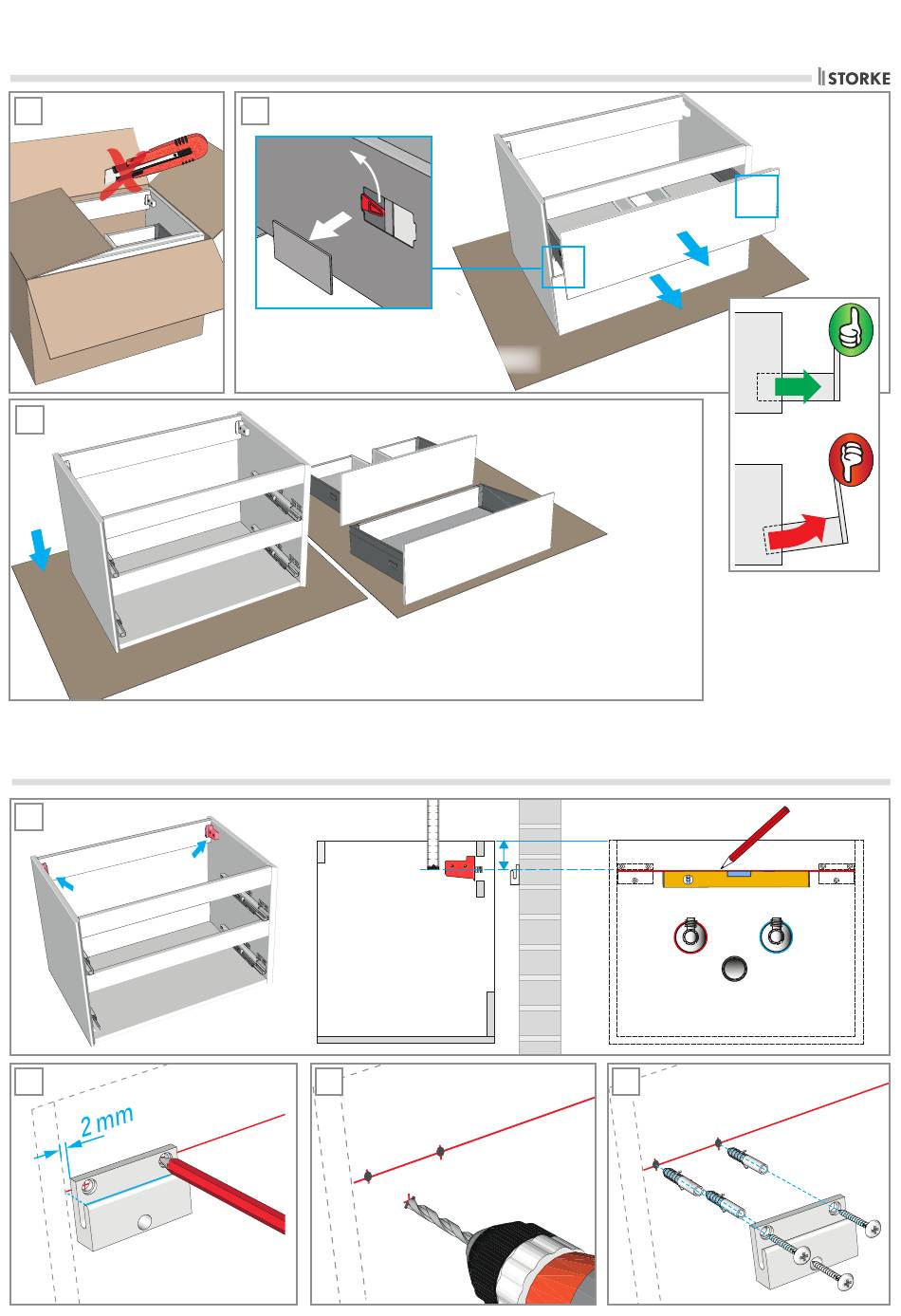 STORKE

2 mm