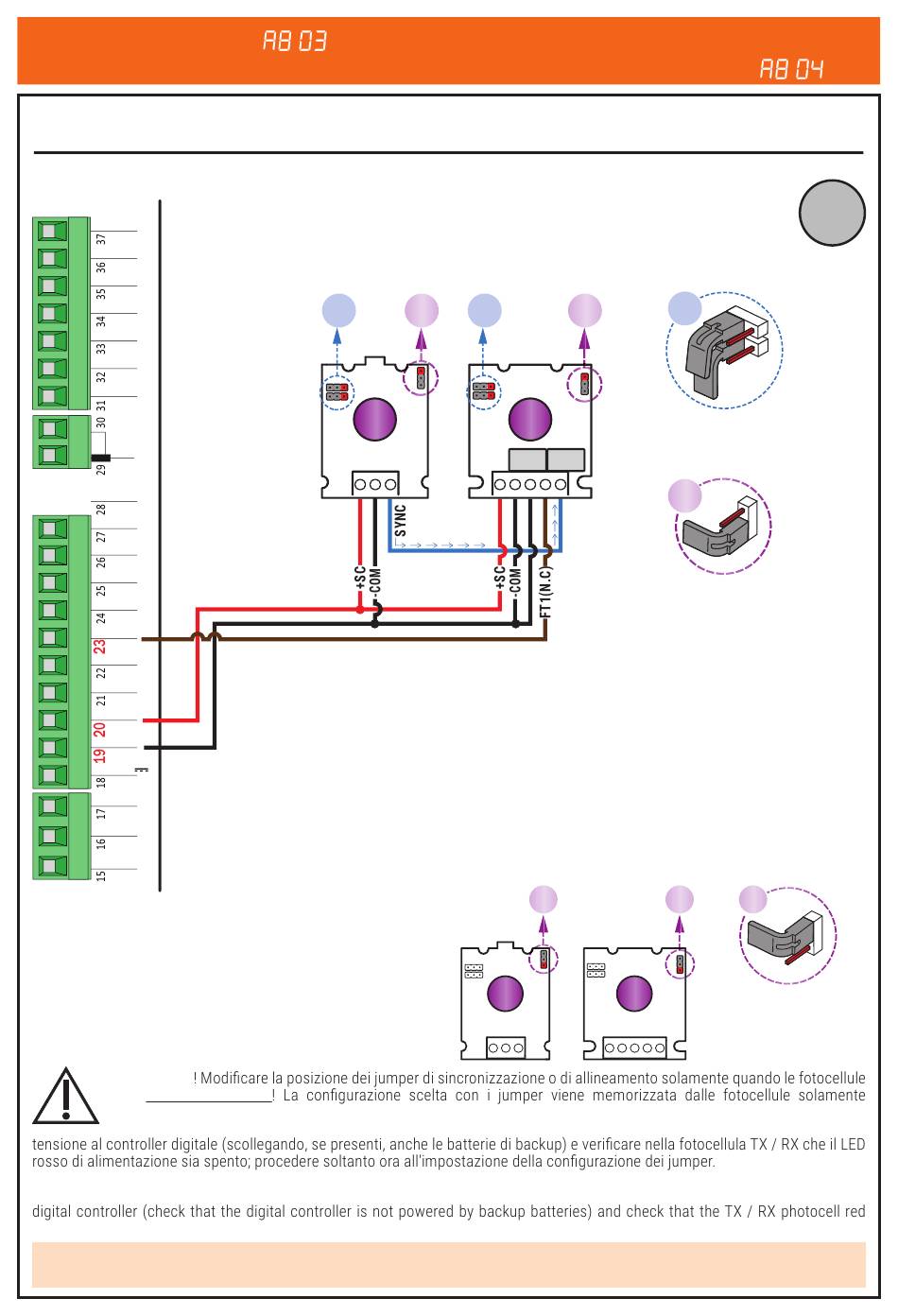 AB 03

AB 04

37
36
35
34
33
32
31
30
29
28
27
26
25
24
23
22
21
20
19
18
17
16
15

SYNC
+SC
-COM
+SC
-COM
FT1(N.C)

! Modificare la posizione dei jumper di sincronizzazione o di allineamento solamente quando le fotocellule ! La configurazione scelta con i jumper viene memorizzata dalle fotocellule solamente

tensione al controller digitale (scollegando, se presenti, anche le batterie di backup) e verificare nella fotocellula TX / RX che il LED rosso di alimentazione sia spento; procedere soltanto ora all'impostazione della configurazione dei jumper.

digital controller (check that the digital controller is not powered by backup batteries) and check that the TX / RX photocell red