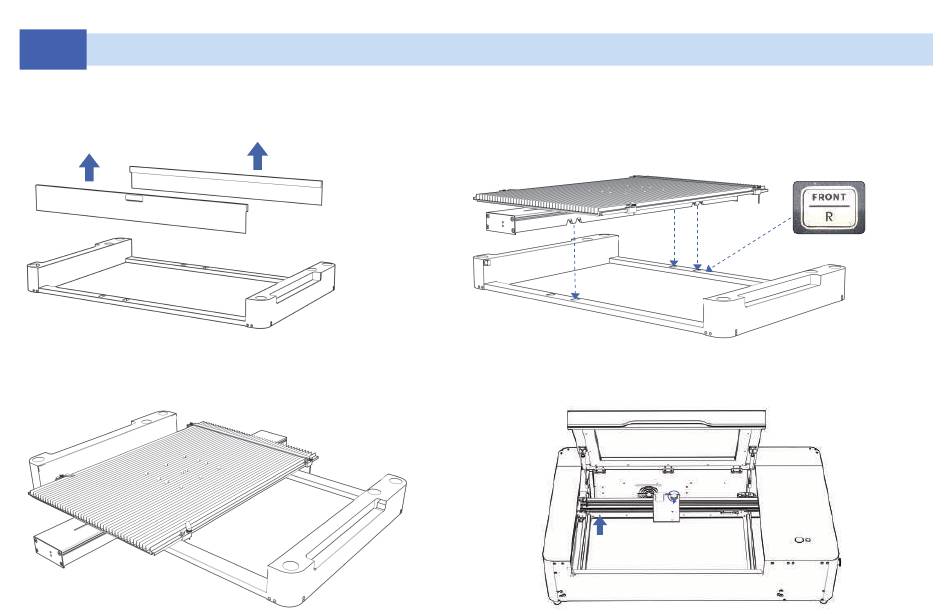 FRONT
R