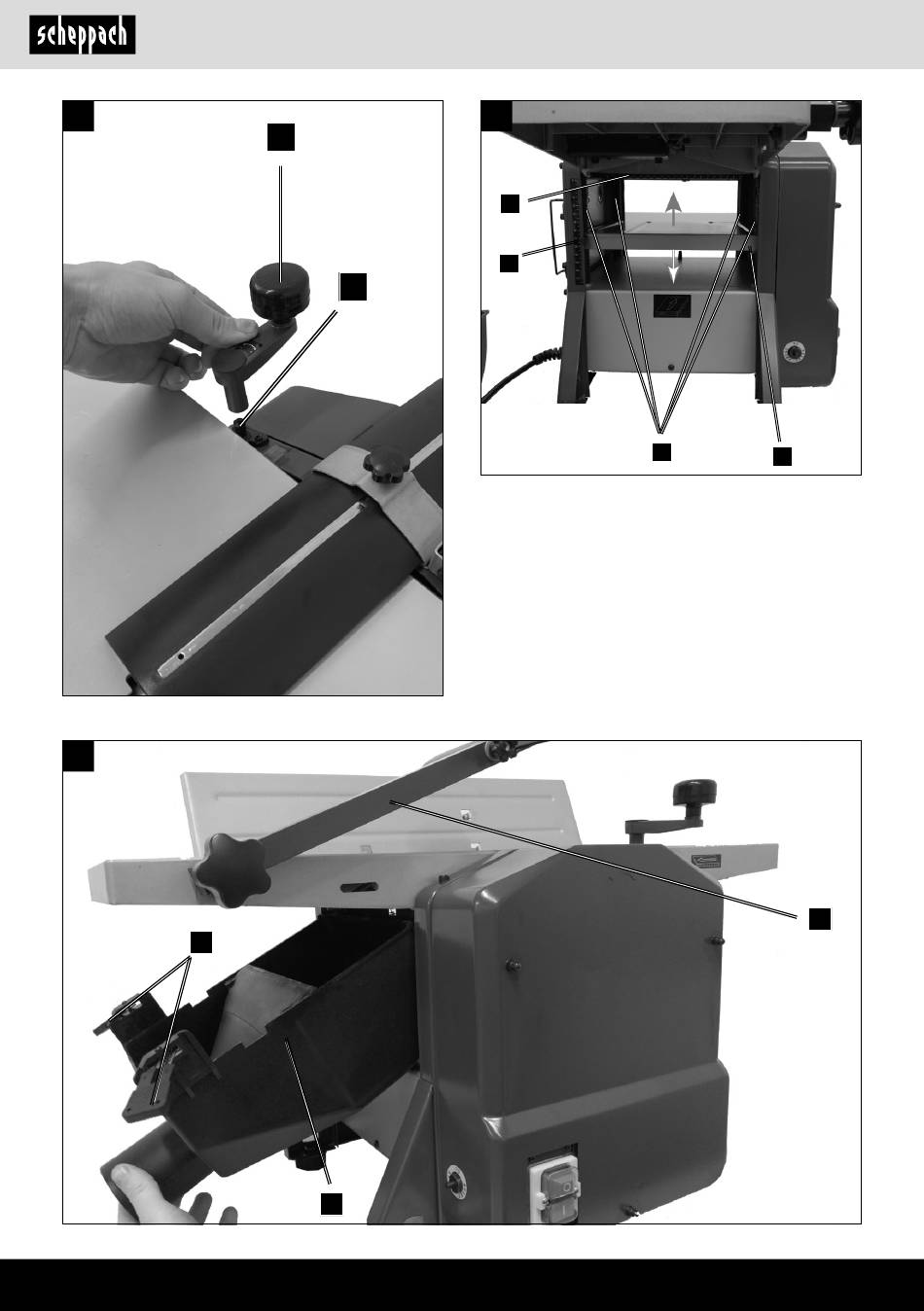 scheppach