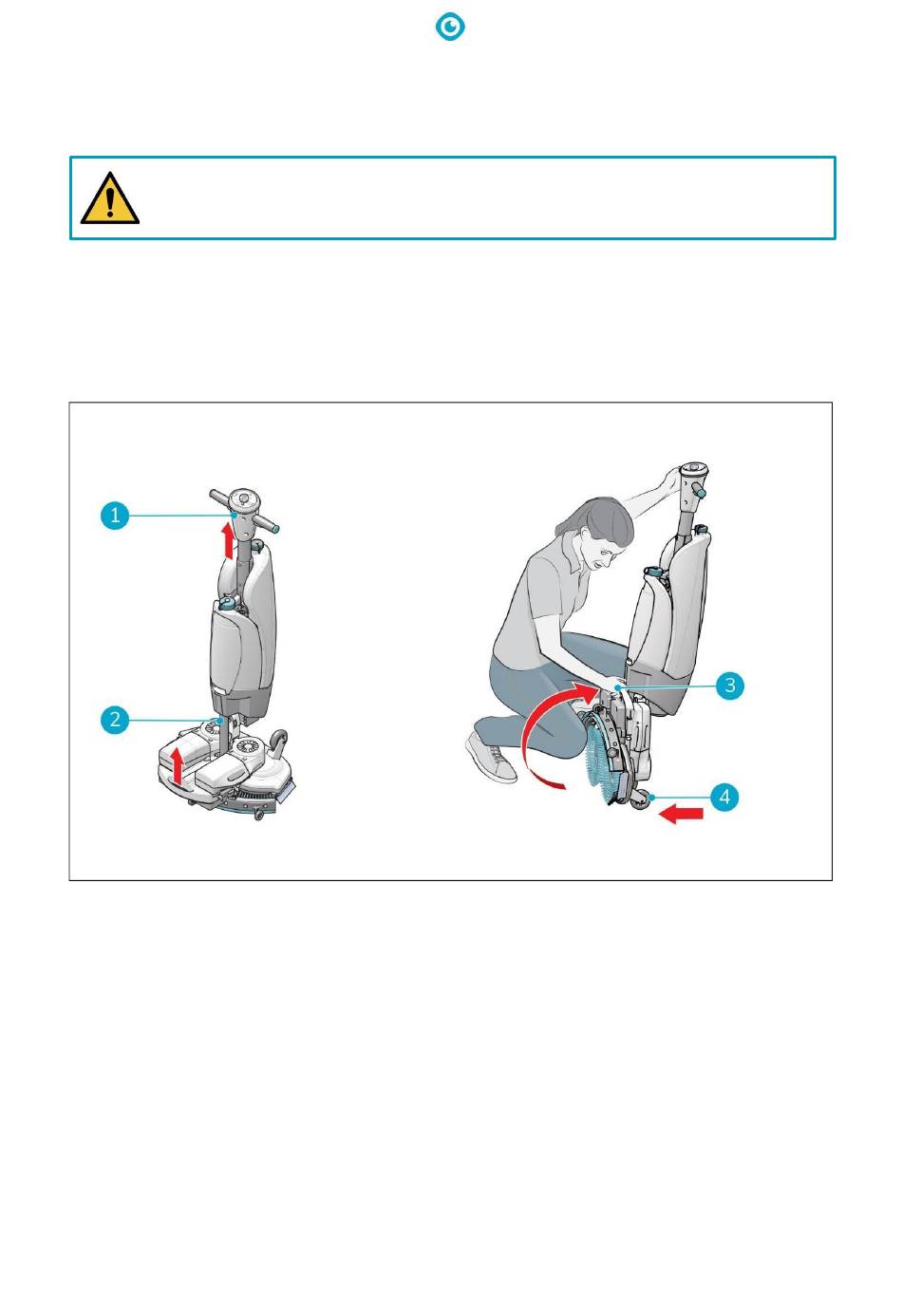 1

2

3

4