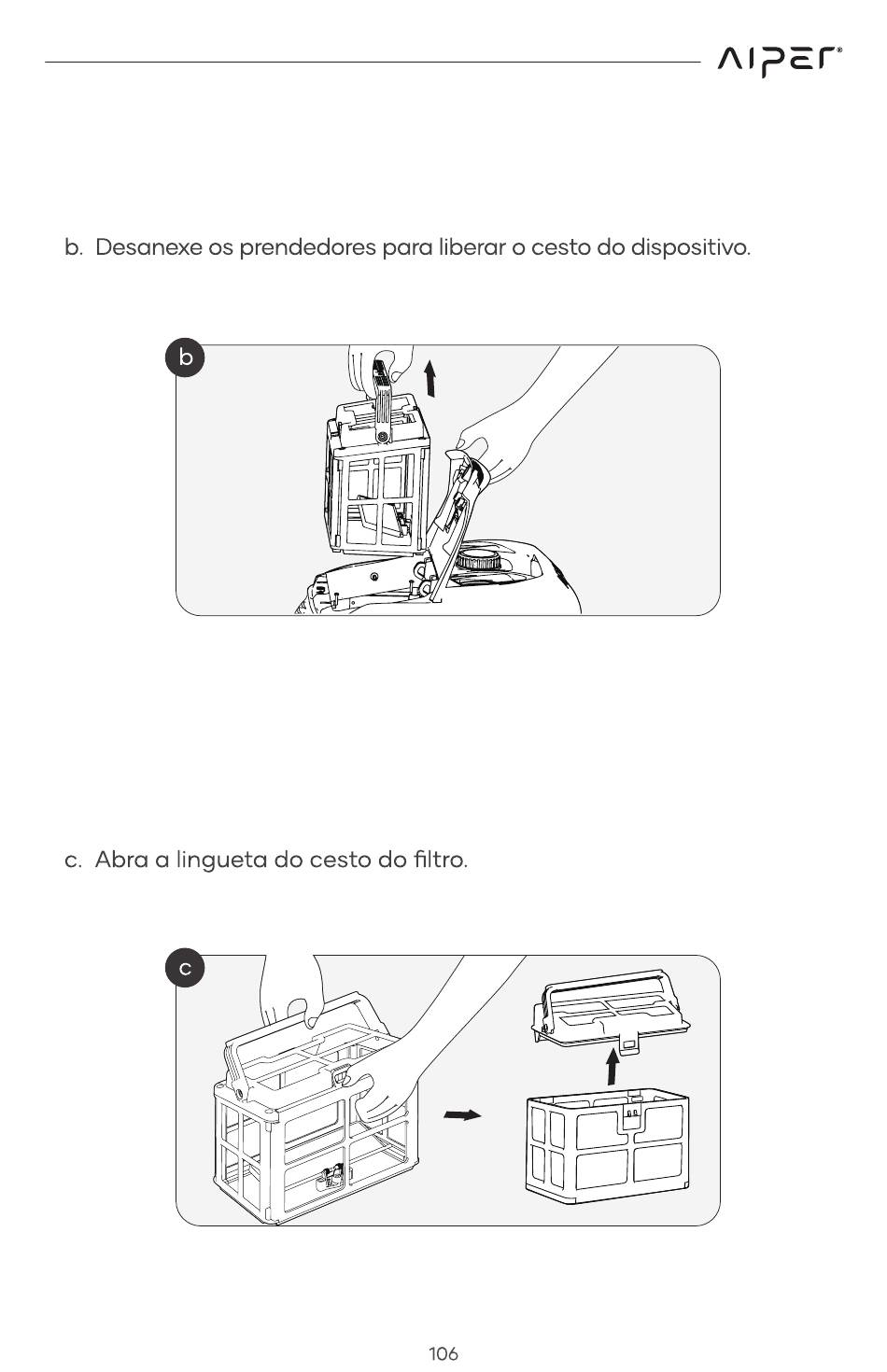 AIPER®

b. Desanexe os prendedores para liberar o cesto do dispositivo.

b

c. Abra a lingueta do cesto do filtro.

c

106