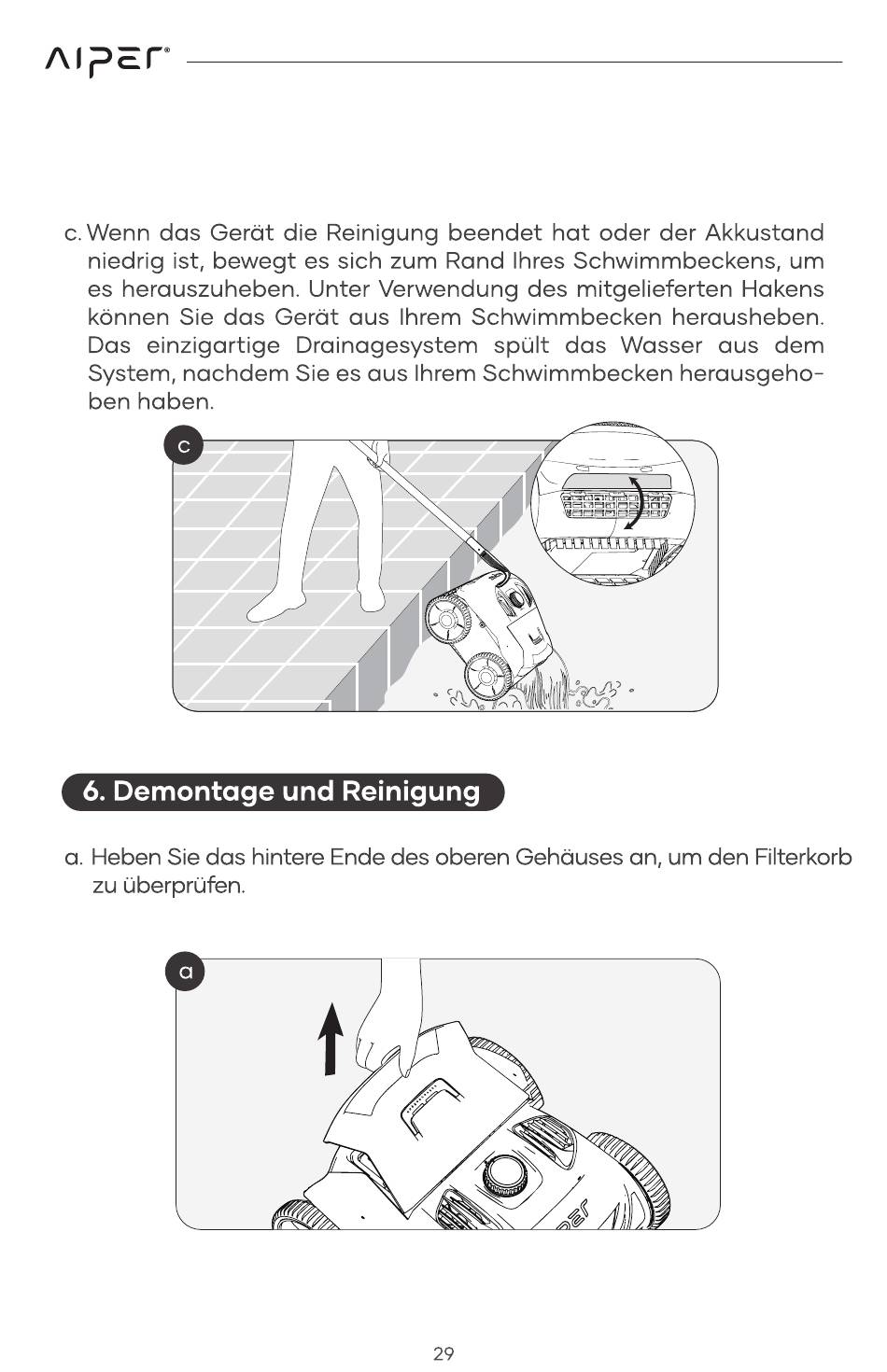 AIPER®

c. Wenn das Gerät die Reinigung beendet hat oder der Akkustand niedrig ist, bewegt es sich zum Rand Ihres Schwimmbeckens, um es herauszuheben. Unter Verwendung des mitgelieferten Hakens können Sie das Gerät aus Ihrem Schwimmbecken herausheben. Das einzigartige Drainagesystem spült das Wasser aus dem System, nachdem Sie es aus Ihrem Schwimmbecken herausgehoben haben.

c

6. Demontage und Reinigung

a. Heben Sie das hintere Ende des oberen Gehäuses an, um den Filterkorb zu überprüfen.

a

29