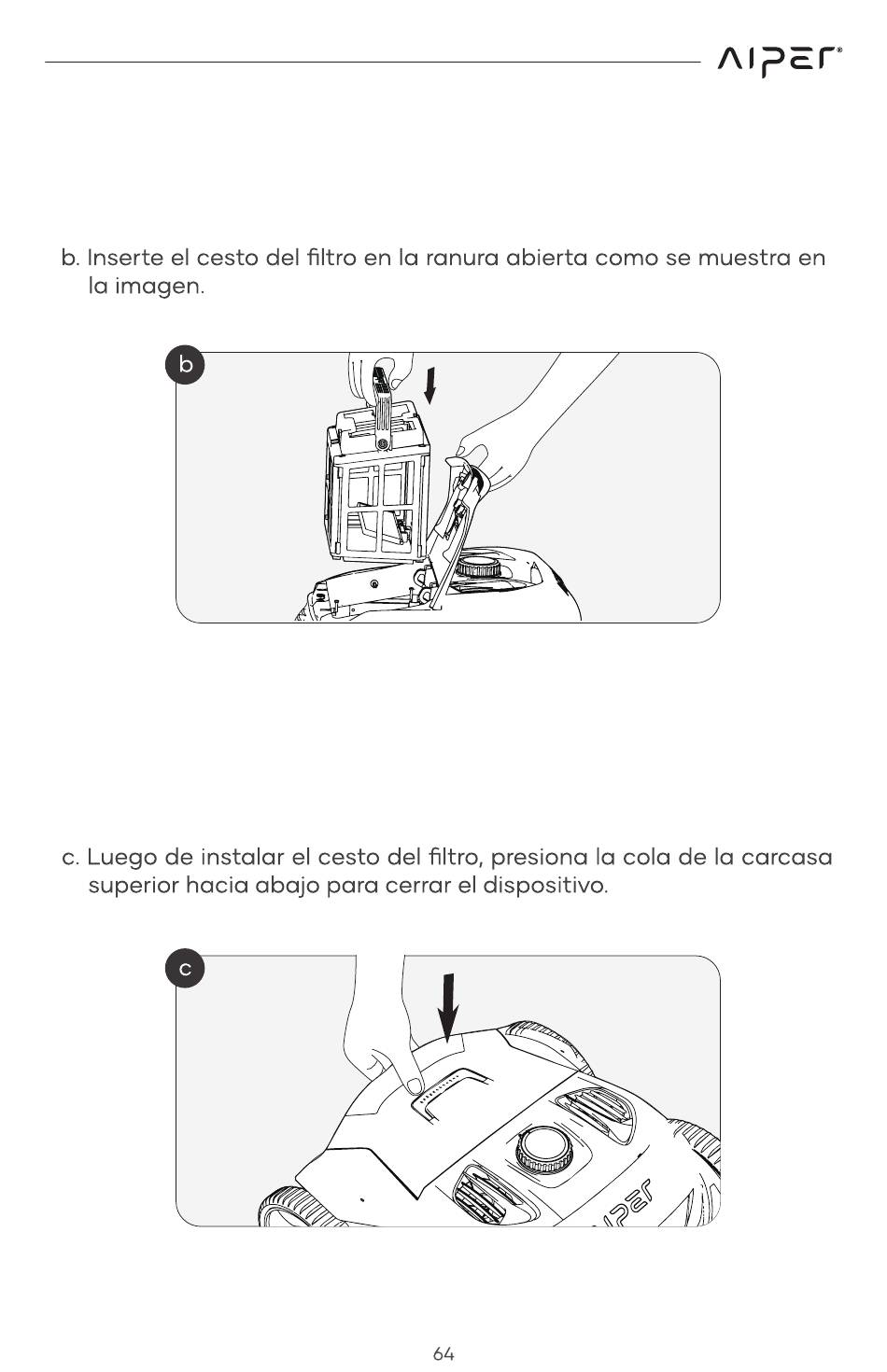 AIPER®

b. Inserte el cesto del filtro en la ranura abierta como se muestra en la imagen.

b

c. Luego de instalar el cesto del filtro, presiona la cola de la carcasa superior hacia abajo para cerrar el dispositivo.

c

AIPER

64