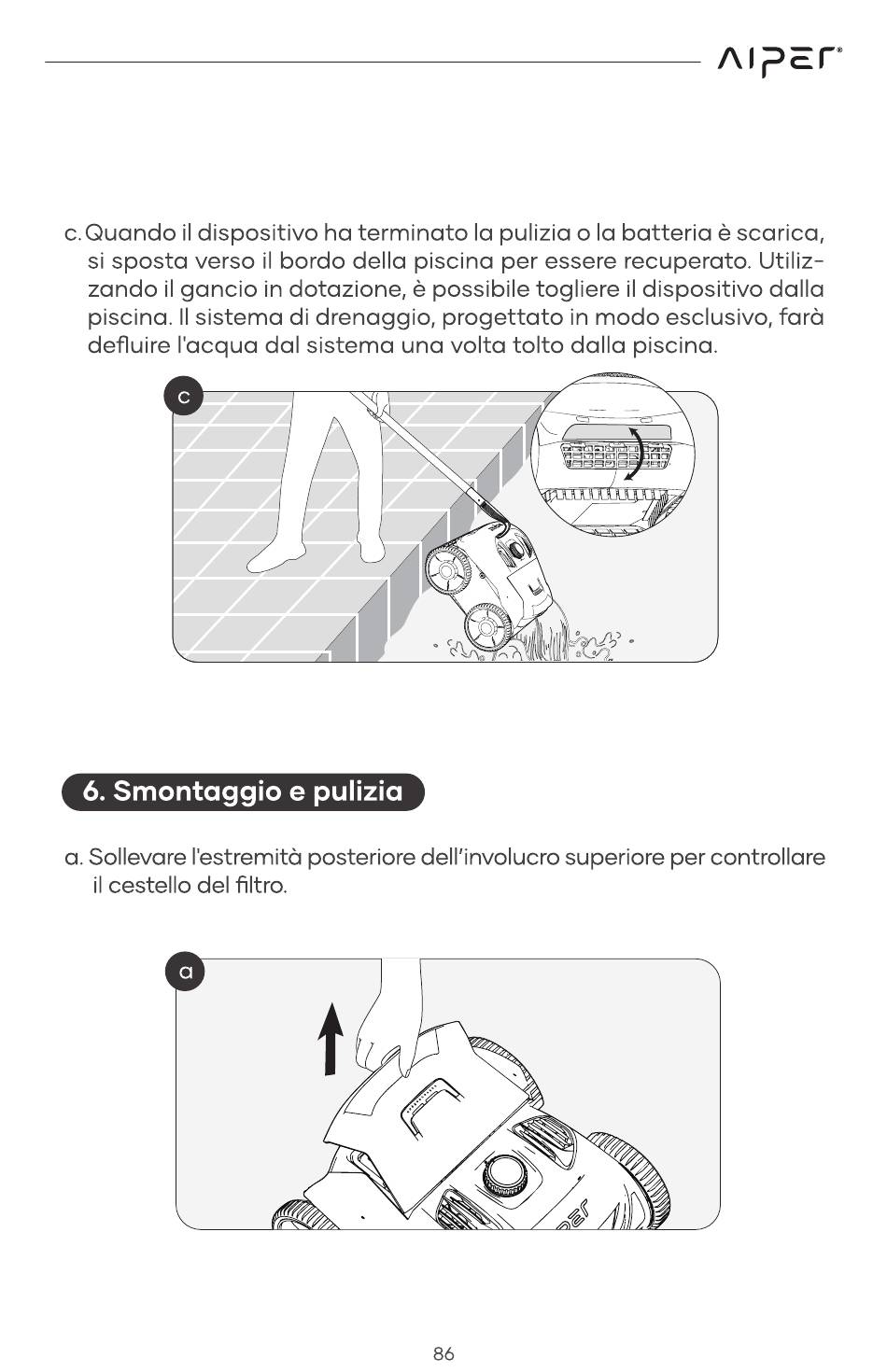 AIPER®

c. Quando il dispositivo ha terminato la pulizia o la batteria è scarica, si sposta verso il bordo della piscina per essere recuperato. Utilizzando il gancio in dotazione, è possibile togliere il dispositivo dalla piscina. Il sistema di drenaggio, progettato in modo esclusivo, farà defluire l'acqua dal sistema una volta tolto dalla piscina.

c

6. Smontaggio e pulizia

a. Sollevare l'estremità posteriore dell'involucro superiore per controllare il cestello del filtro.

a

86