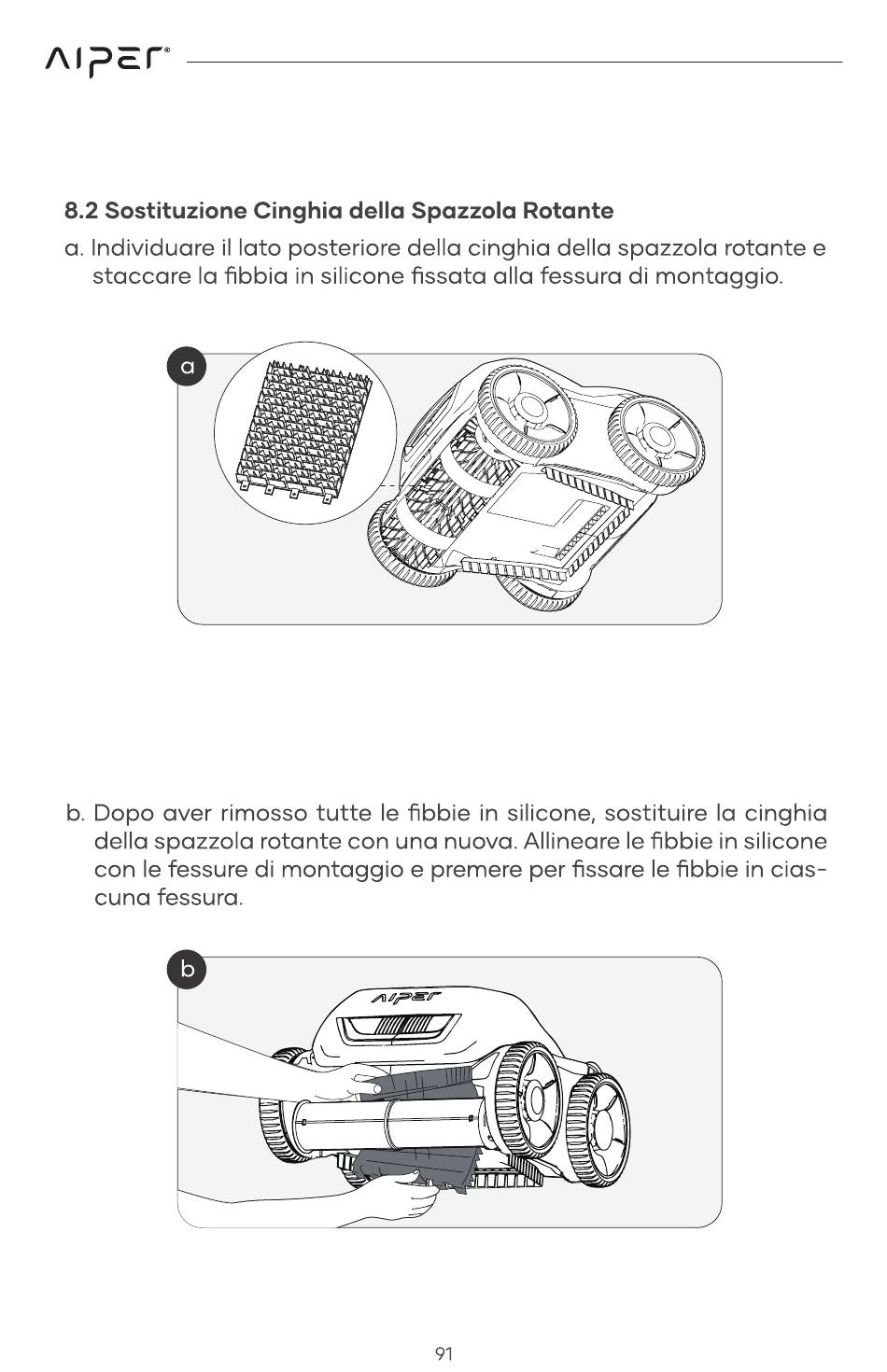 AIPER®

8.2 Sostituzione Cinghia della Spazzola Rotante

a. Individuare il lato posteriore della cinghia della spazzola rotante e staccare la fibbia in silicone fissata alla fessura di montaggio.

a

b. Dopo aver rimosso tutte le fibbie in silicone, sostituire la cinghia della spazzola rotante con una nuova. Allineare le fibbie in silicone con le fessure di montaggio e premere per fissare le fibbie in ciascuna fessura.

b

AIPER

91