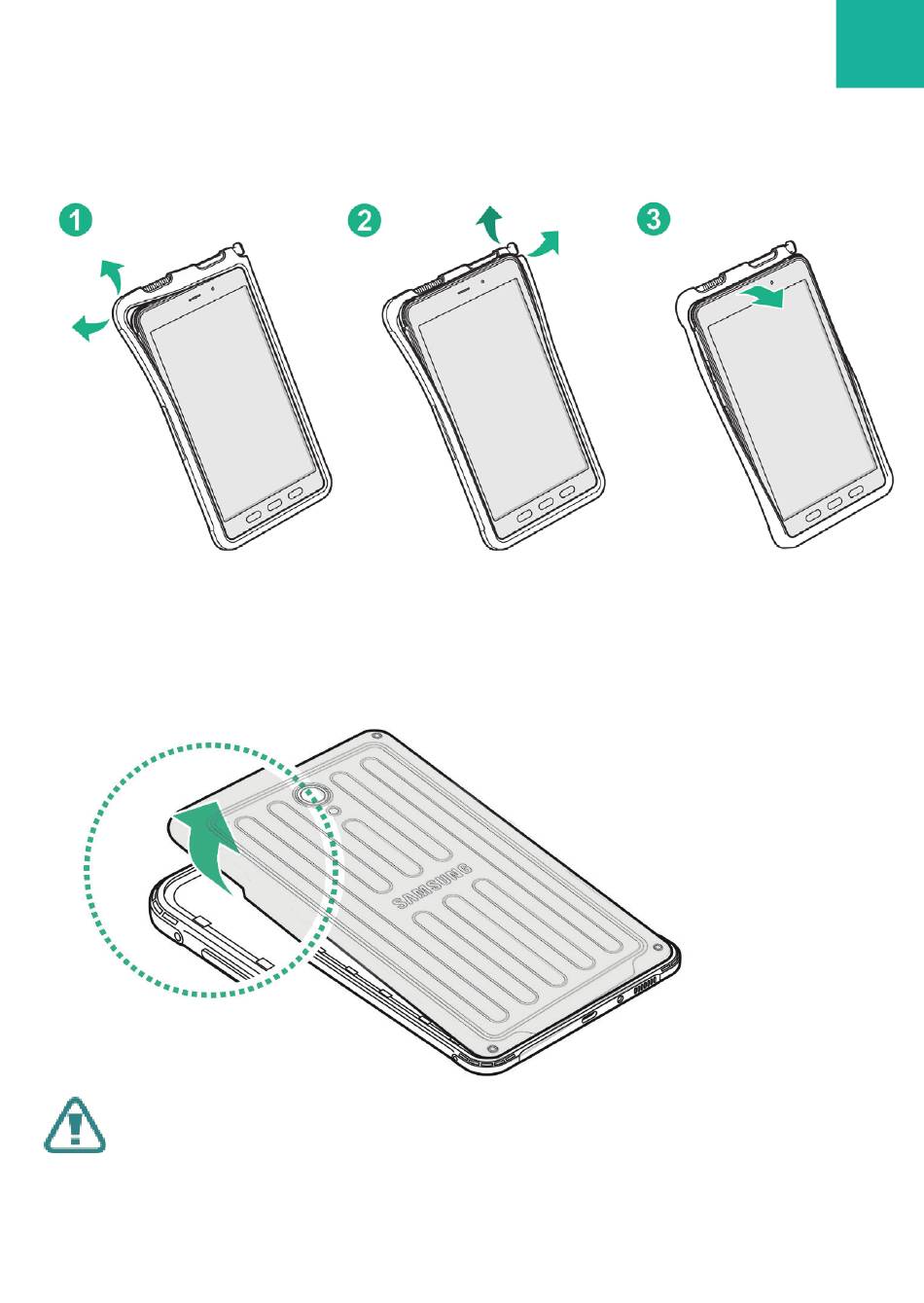 1

2

3

SAMSUNG