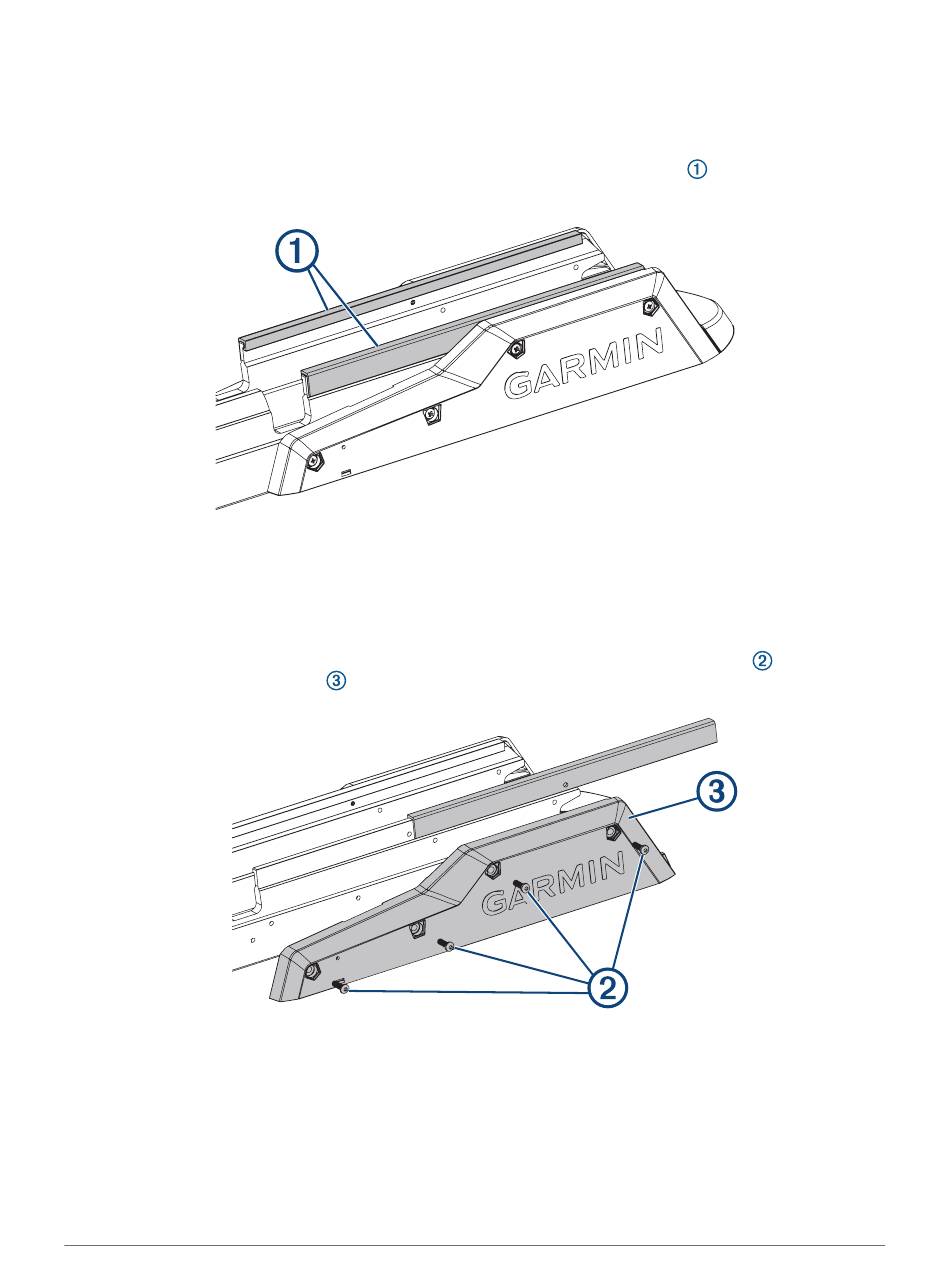 ①

①

GARMIN

②

③

③

GARMIN

②