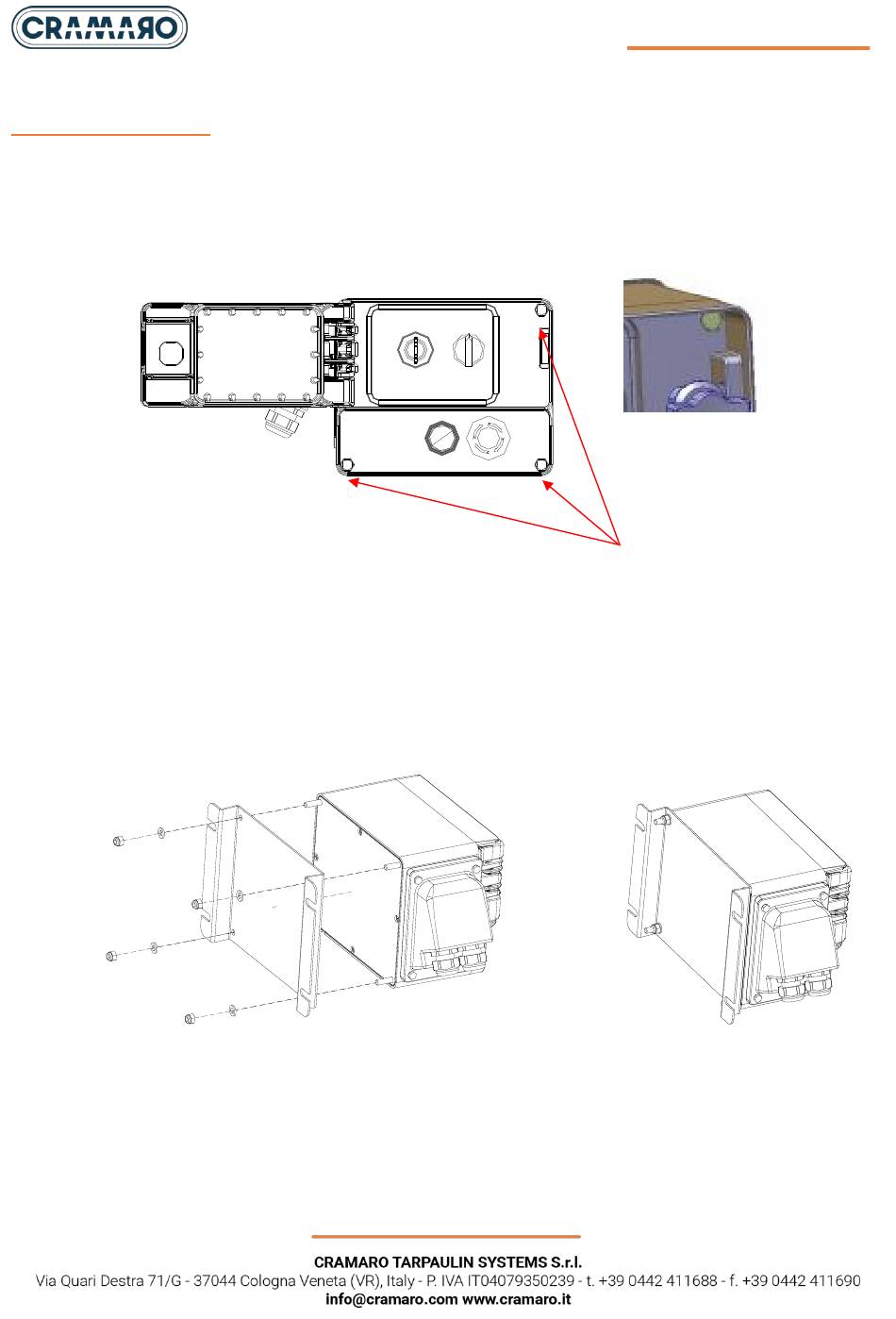 CRAMARO

CRAMARO TARPAULIN SYSTEMS S.r.l.
Via Quari Destra 71/G - 37044 Cologna Veneta (VR), Italy - P. IVA IT04079350239 - t. +39 0442 411688 - f. +39 0442 411690
info@cramaro.com www.cramaro.it