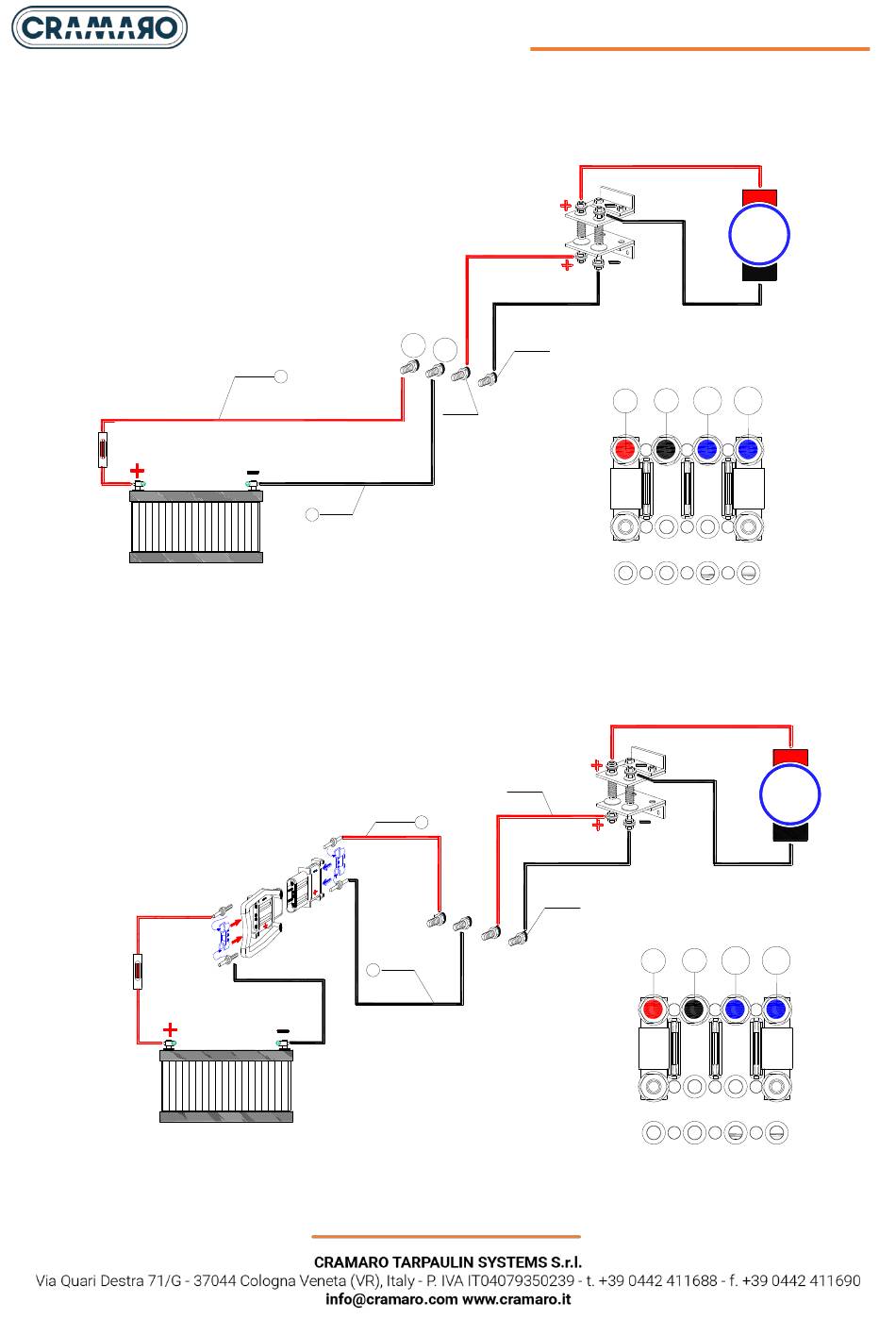 CRAMARO

CRAMARO TARPAULIN SYSTEMS S.r.l.
Via Quari Destra 71/G - 37044 Cologna Veneta (VR), Italy - P. IVA IT04079350239 - t. +39 0442 411688 - f. +39 0442 411690
info@cramaro.com www.cramaro.it