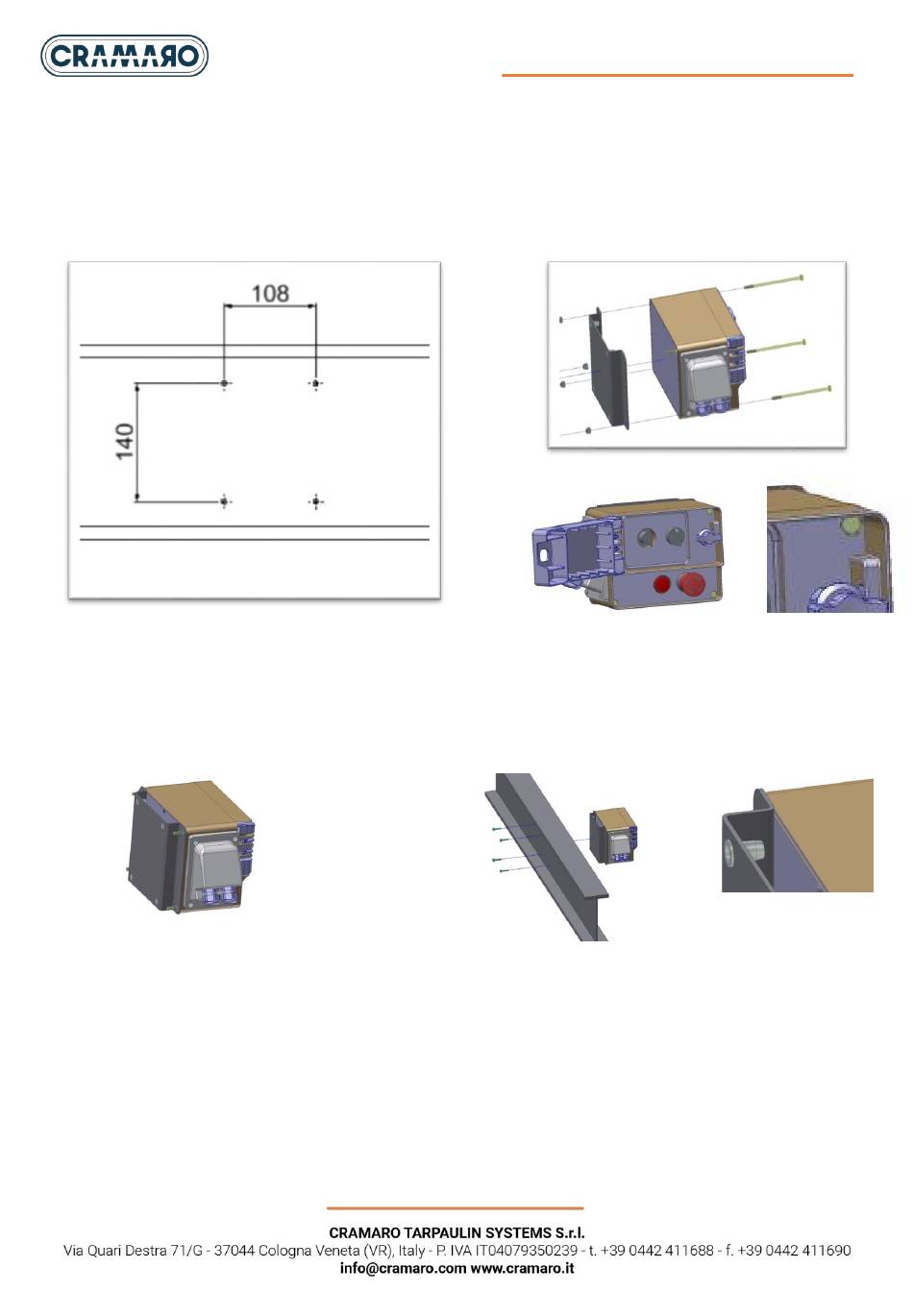 CRAMARO

108

140

CRAMARO TARPAULIN SYSTEMS S.r.l.
Via Quari Destra 71/G - 37044 Cologna Veneta (VR), Italy - P. IVA IT04079350239 - t. +39 0442 411688 - f. +39 0442 411690
info@cramaro.com www.cramaro.it