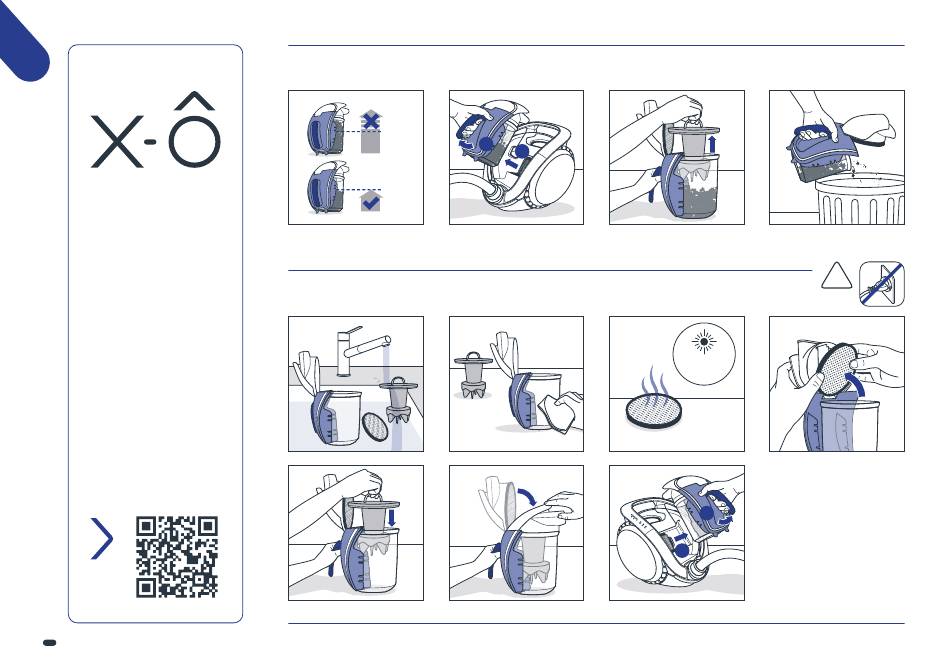 X-Ô