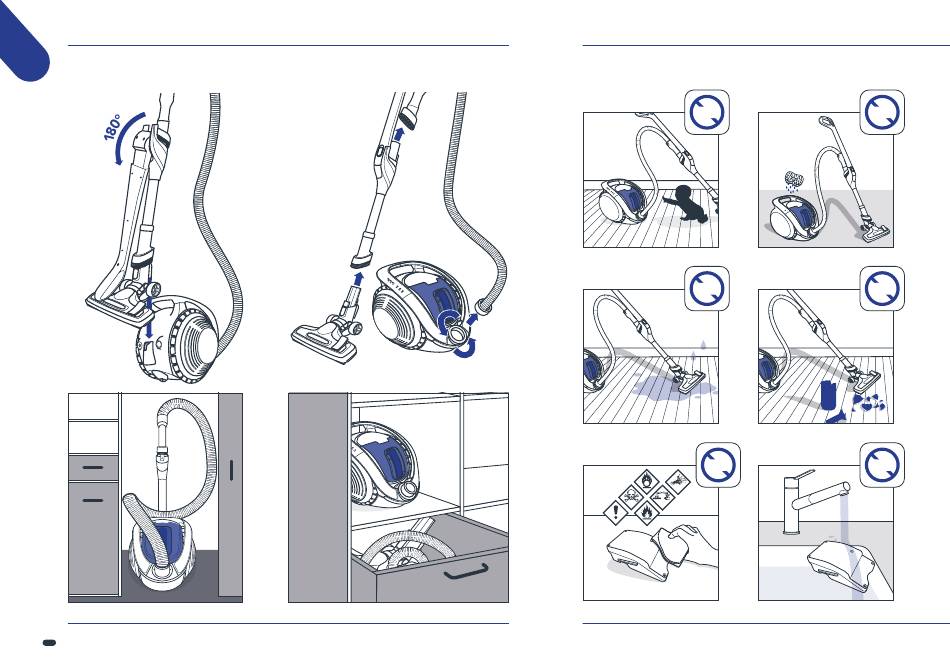 180°