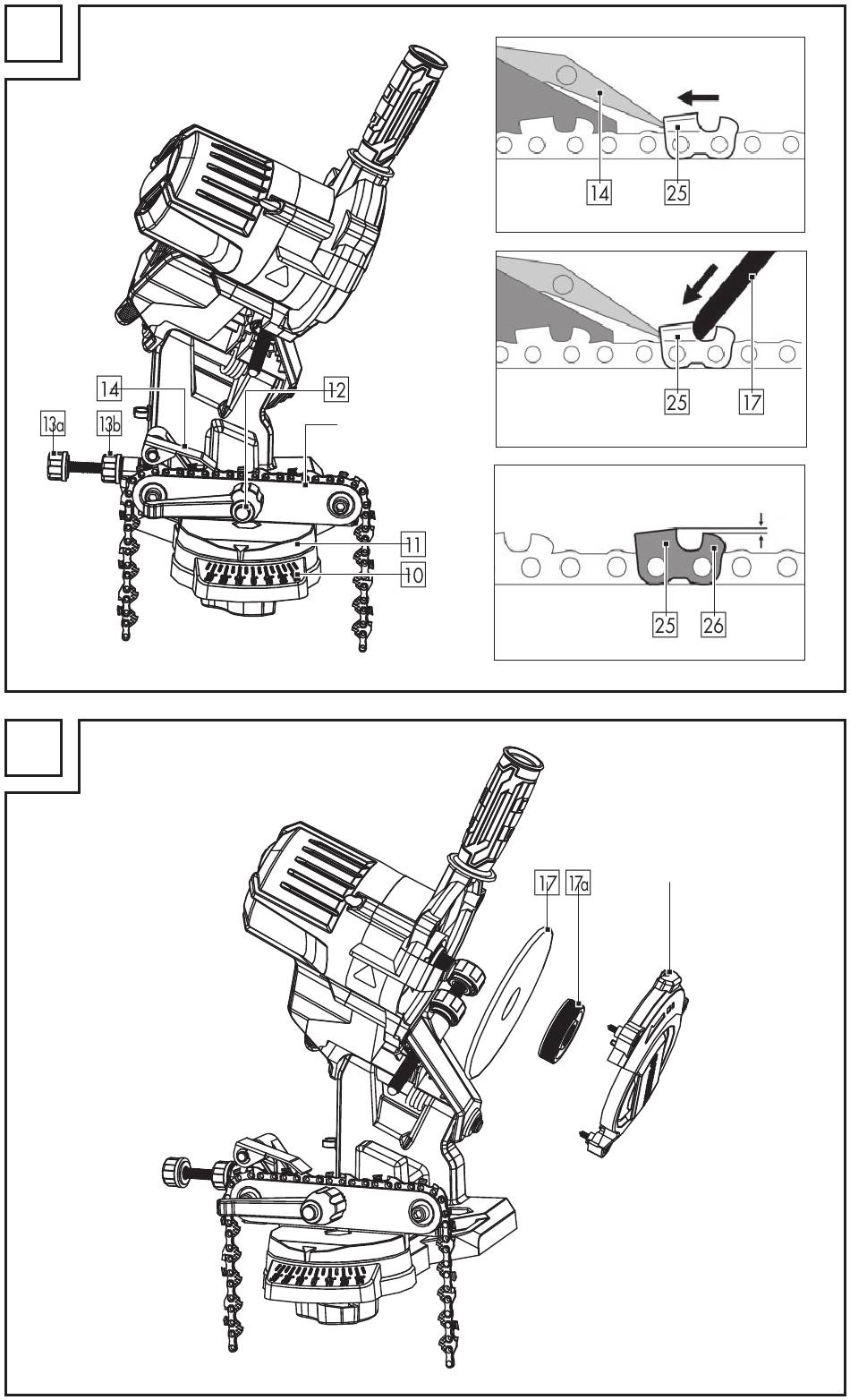 14
12
13a
13b
11
10

14
25

25
17

25
26

17
17a