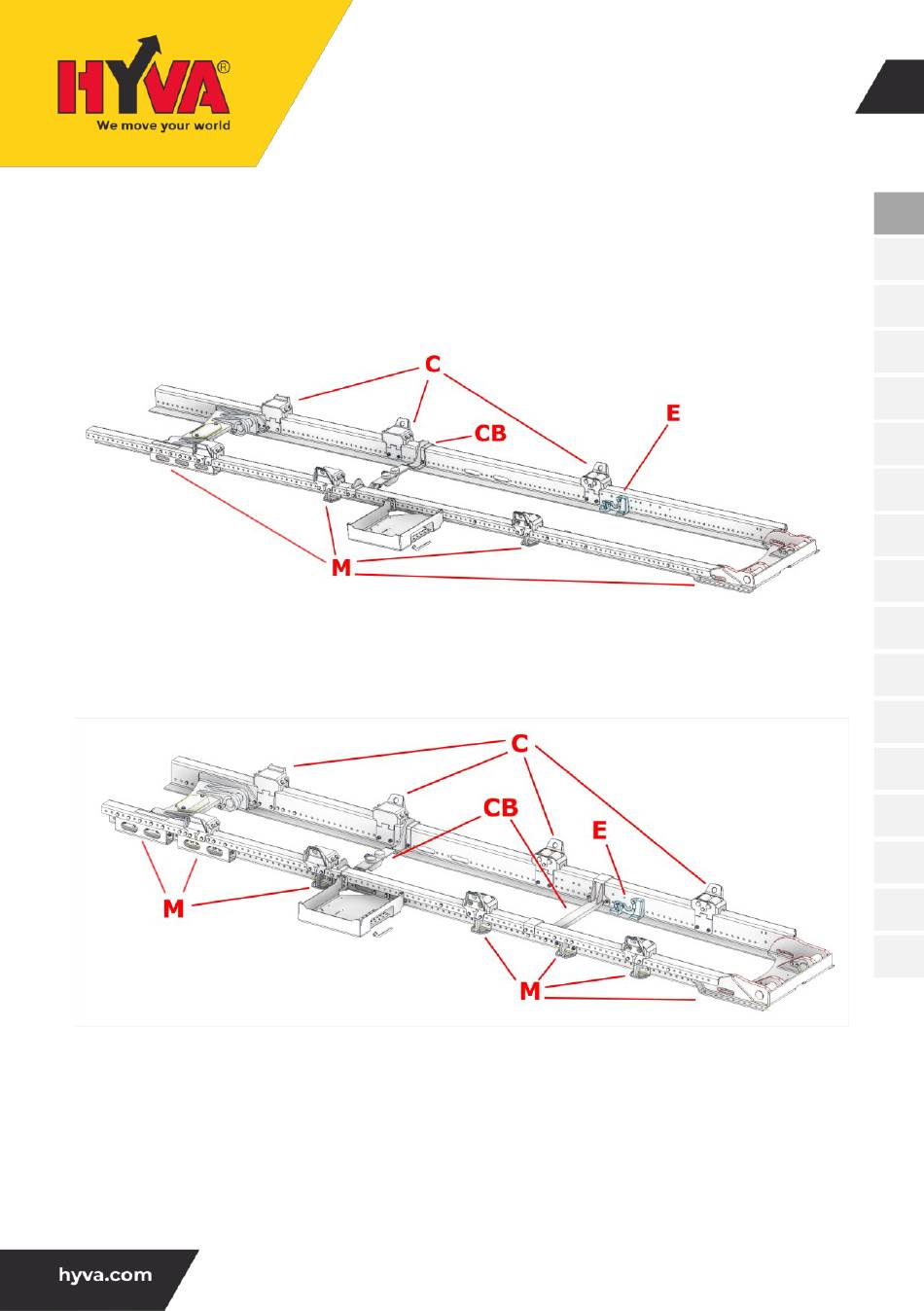 HYVA®
We move your world

C
CB
E
M

C
CB
E
M
M

hyva.com