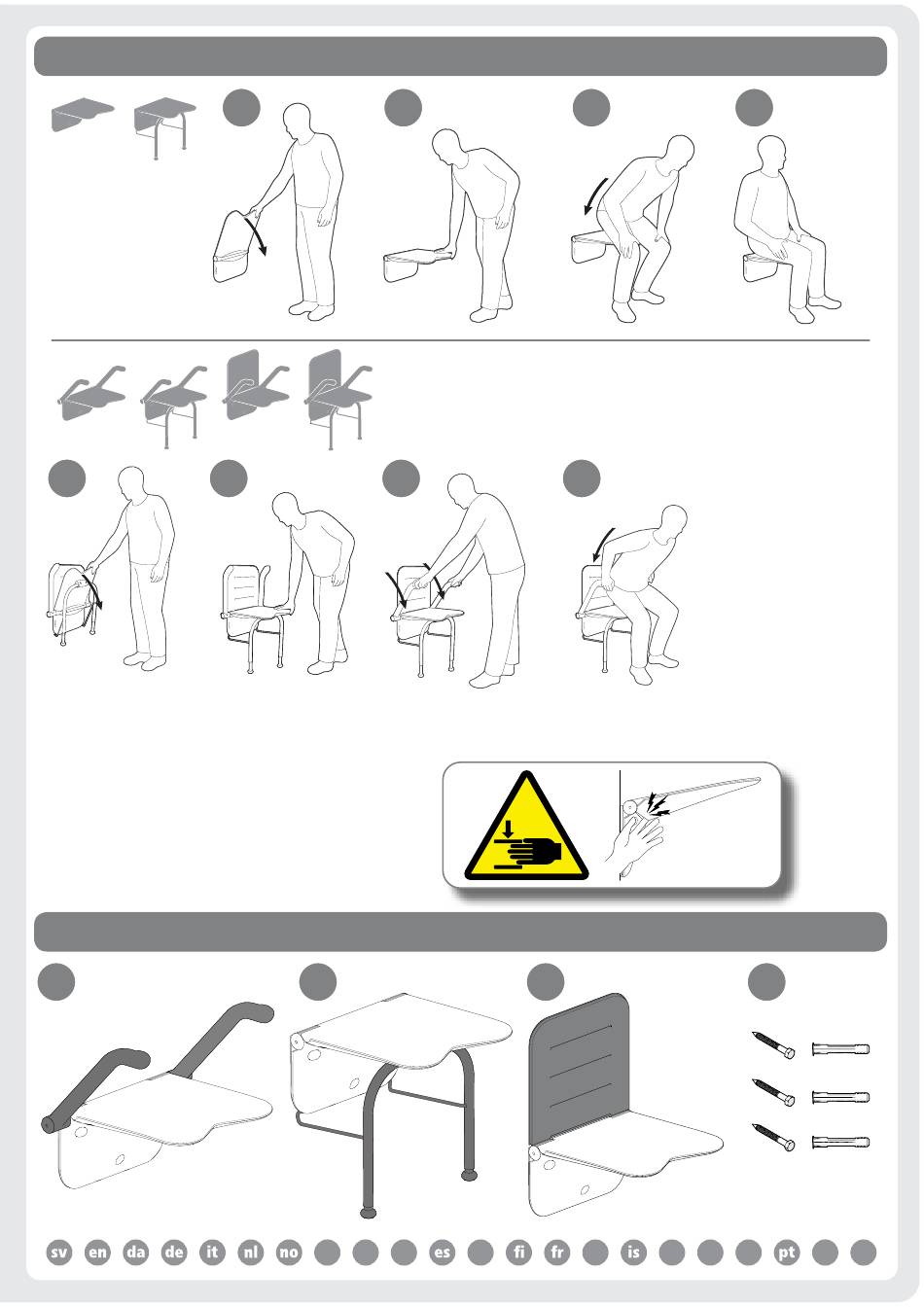 sv en da de it nl no es fi fr is pt