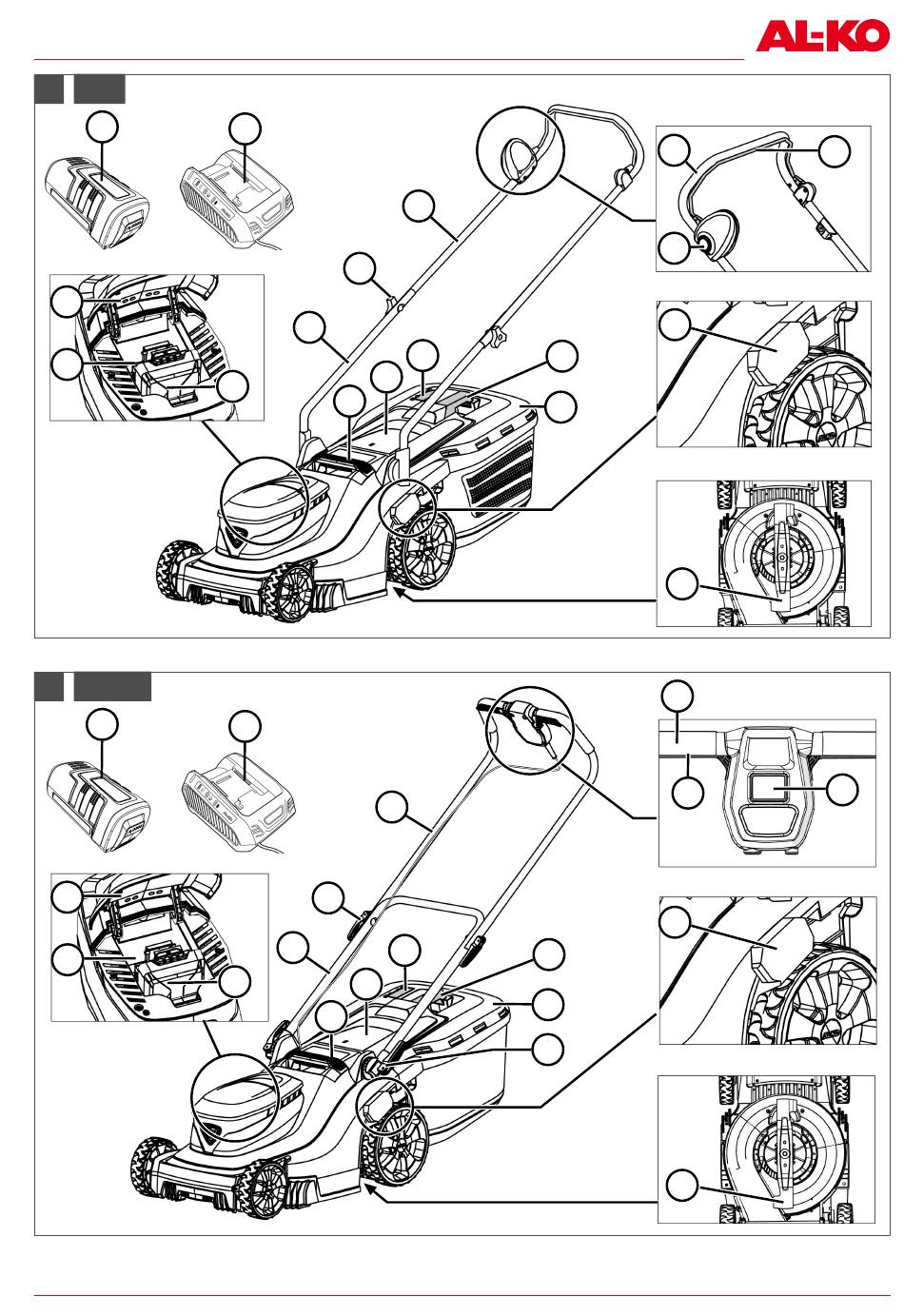 AL-KO