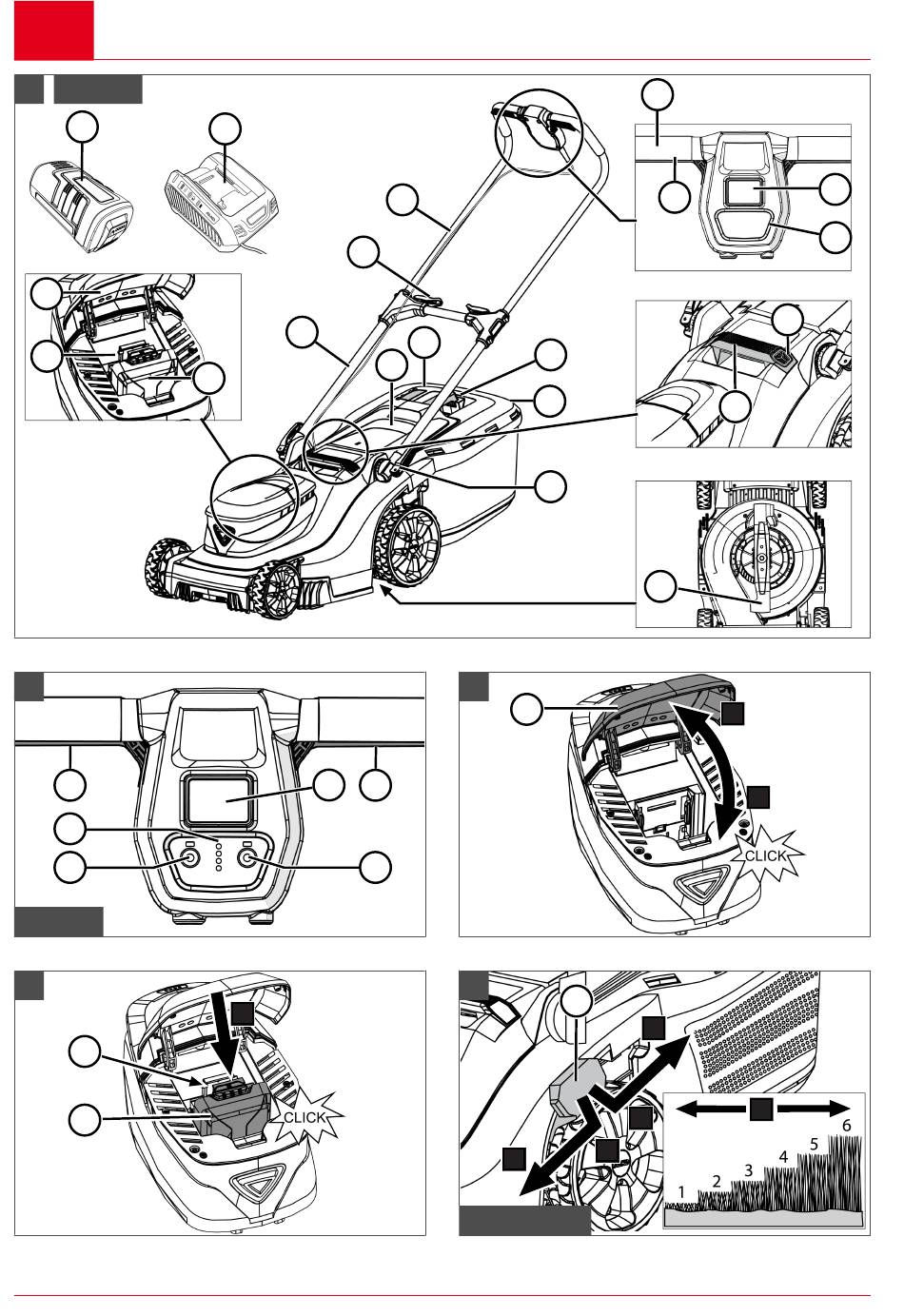 CLICK

CLICK

1
2
3
4
5
6