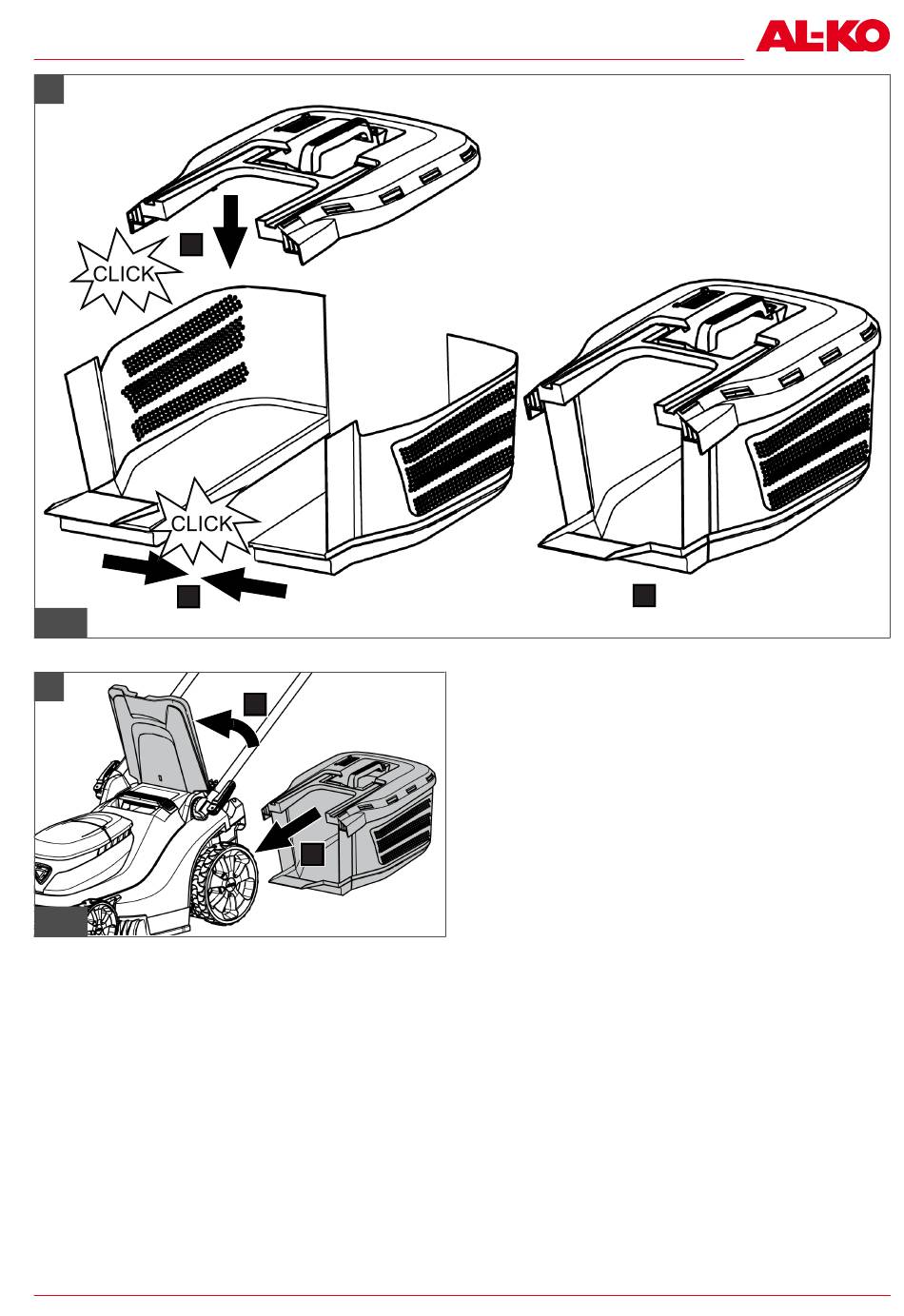 AL-KO

CLICK

CLICK