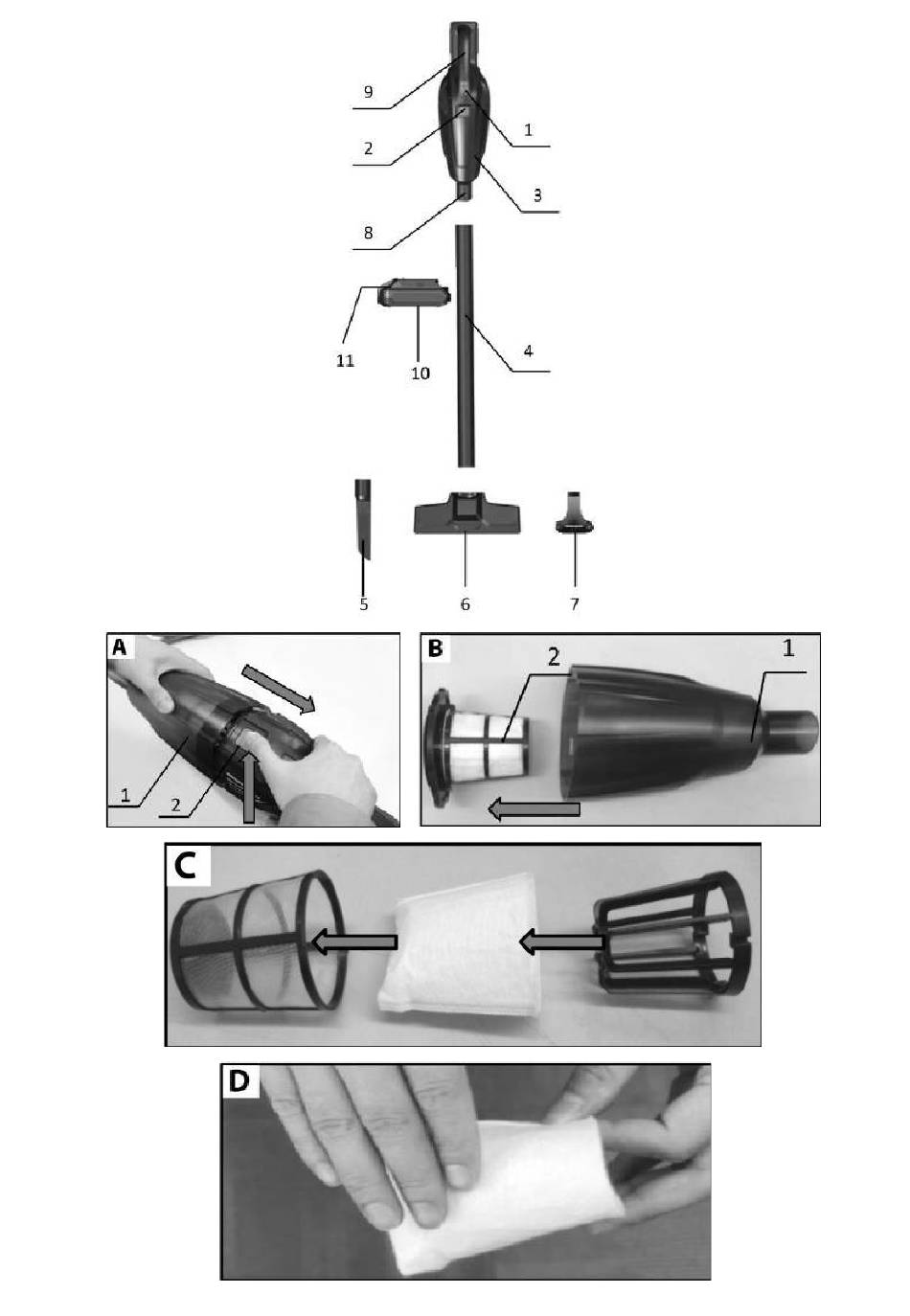 9
1
2
3
8
11
10
4
5
6
7
A
1
2
B
2
1
C
D