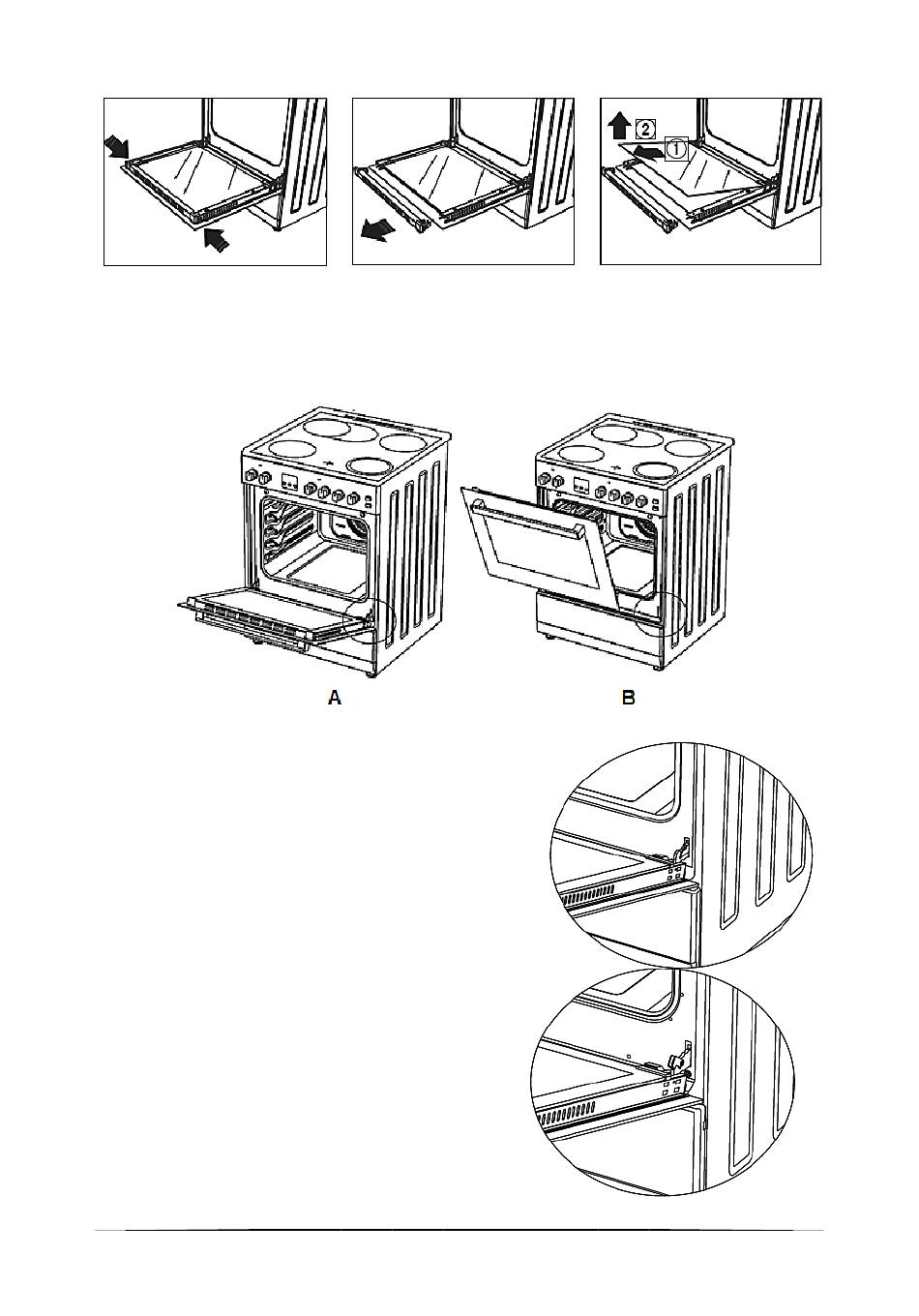 2
1

A

B