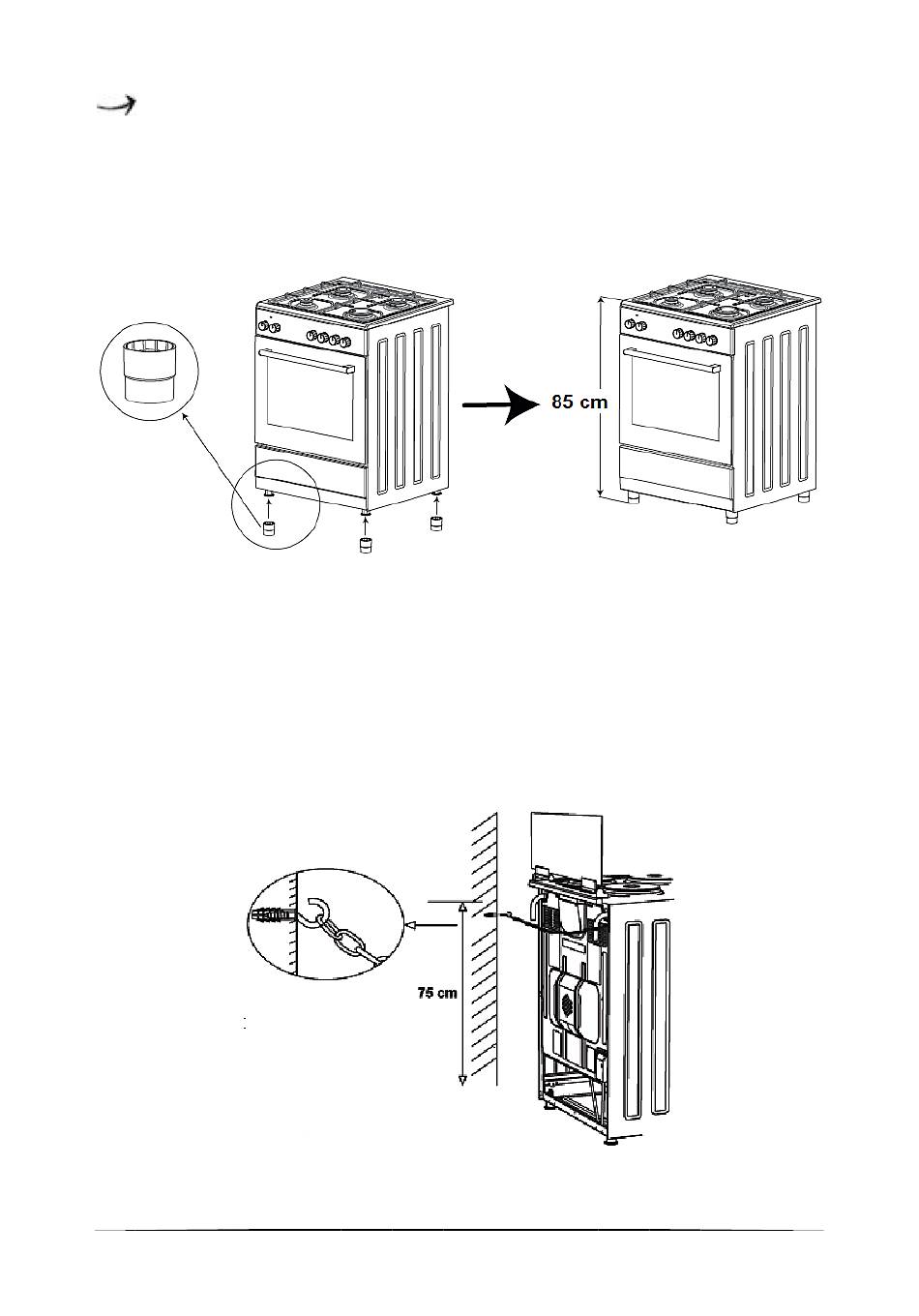 85 cm

75 cm