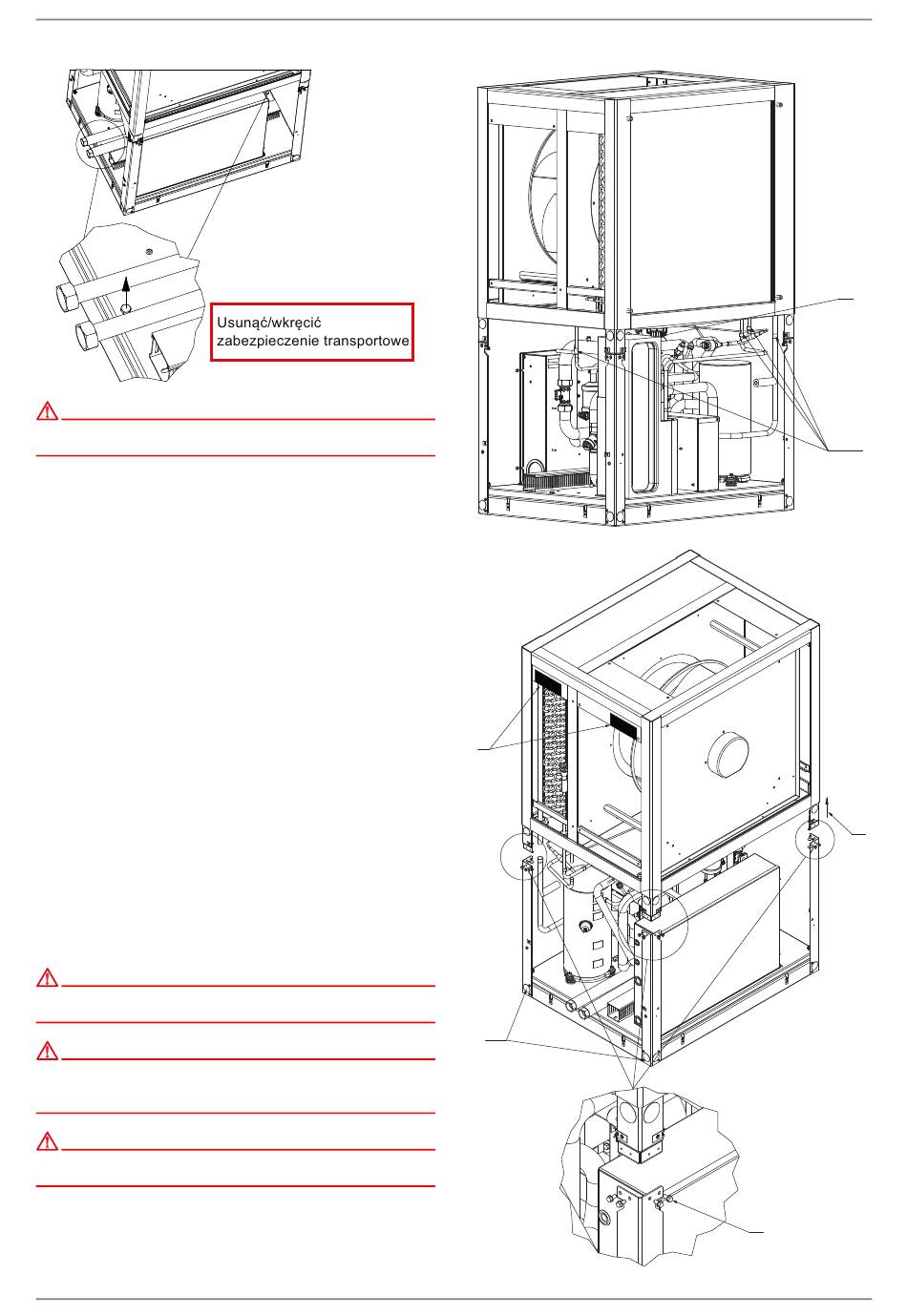 Usunąć/wkręcić zabezpieczenie transportowe