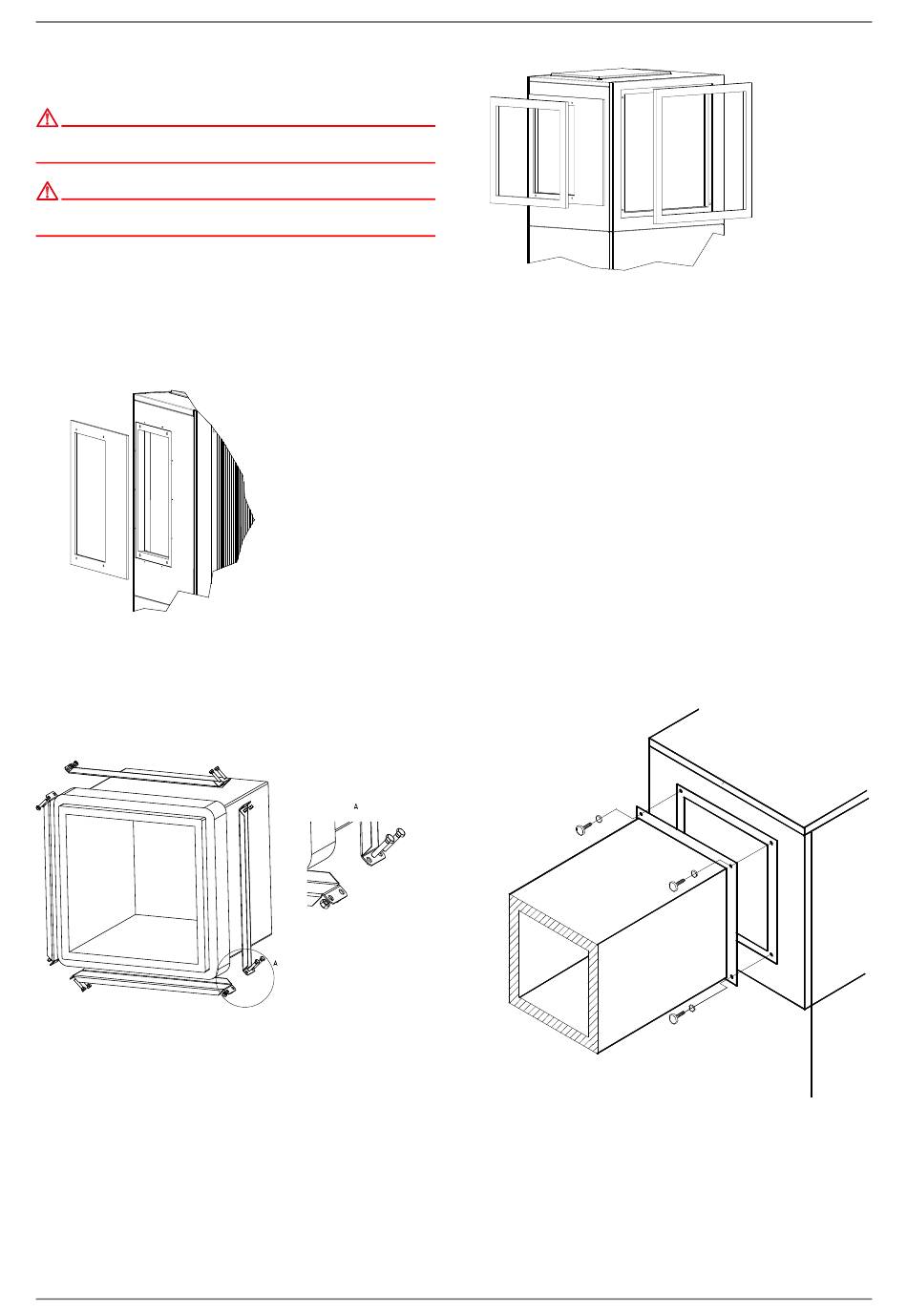 A

A