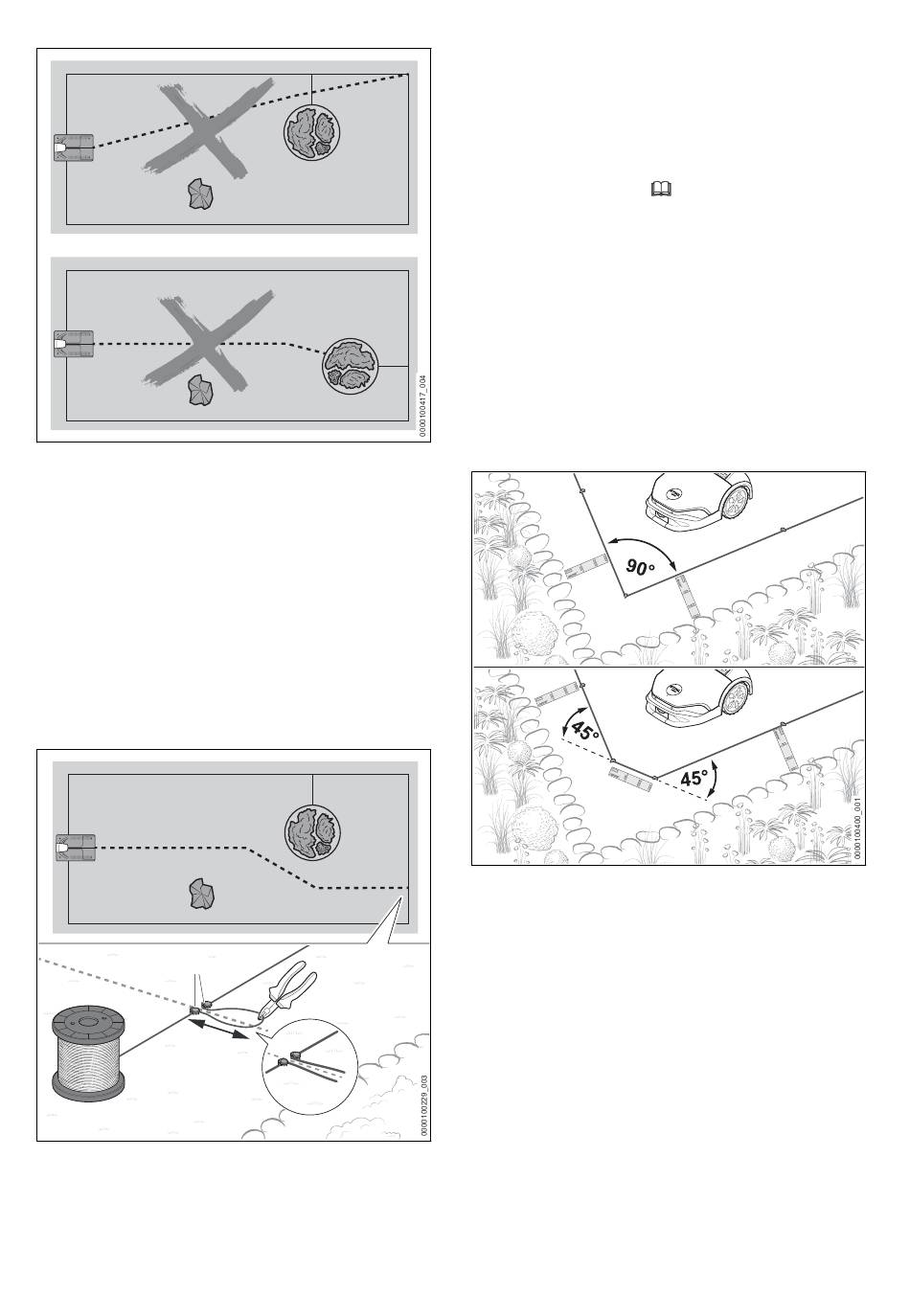 0000100417_004

90°

45°

45°

0000100400_001

0000100229_003