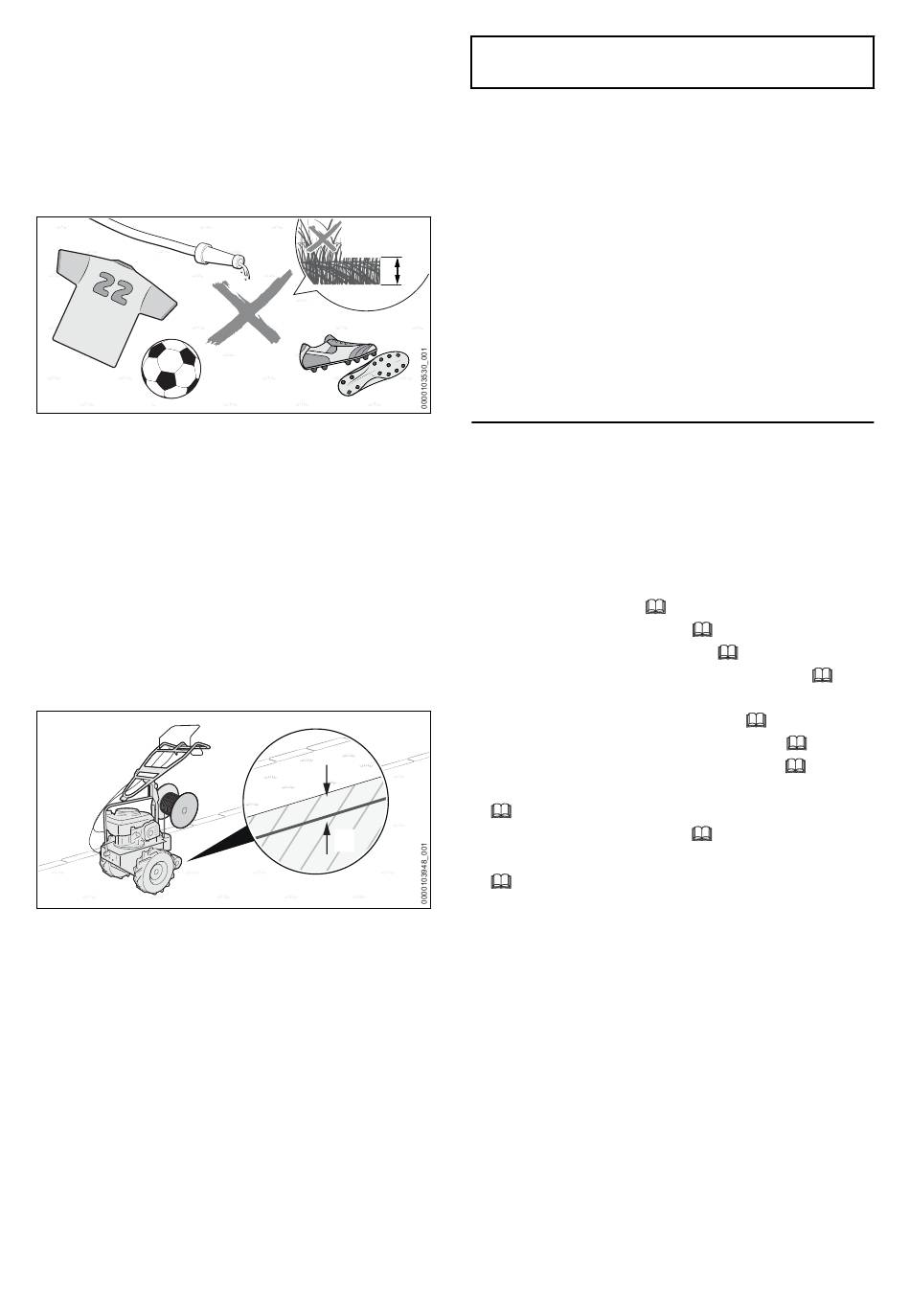 22

0000103530_001

0000103948_001