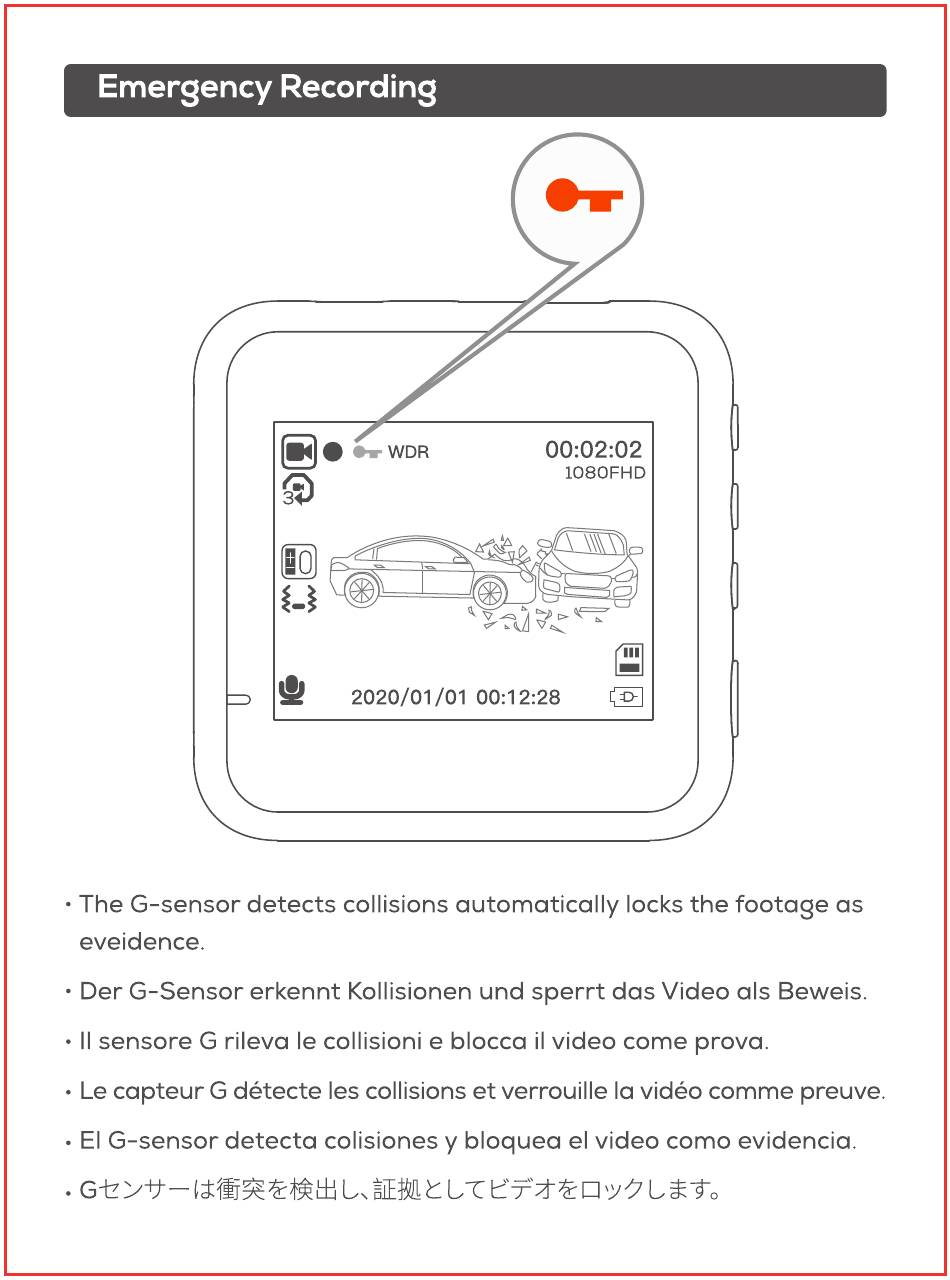 Emergency Recording

WDR

00:02:02
1080FHD

3

2020/01/01 00:12:28

• The G-sensor detects collisions automatically locks the footage as eveidence.

• Der G-Sensor erkennt Kollisionen und sperrt das Video als Beweis.

• Il sensore G rileva le collisioni e blocca il video come prova.

• Le capteur G détecte les collisions et verrouille la vidéo comme preuve.

• El G-sensor detecta colisiones y bloquea el video como evidencia.

• Gセンサーは衝突を検出し、証拠としてビデオをロックします。