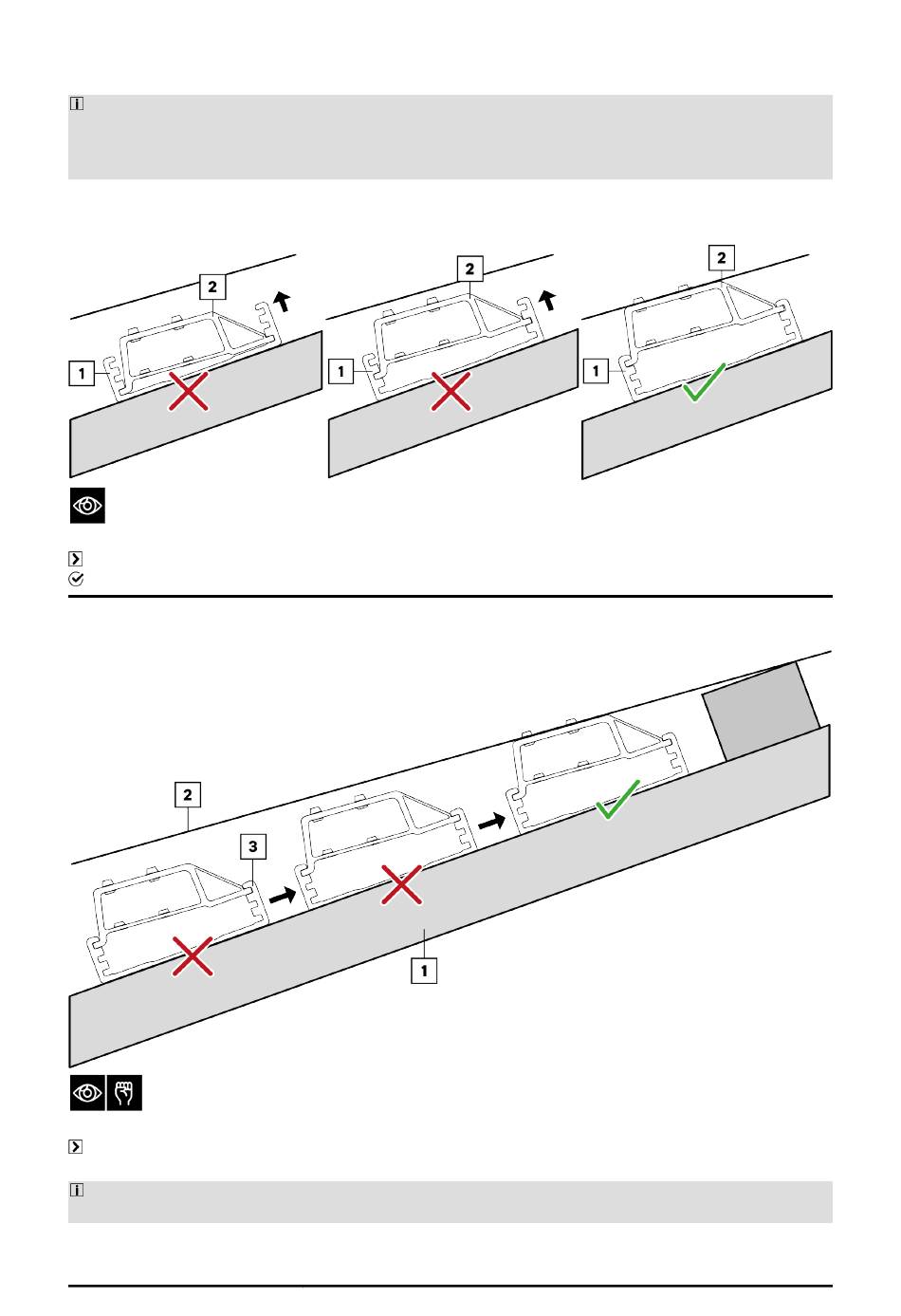 2

2

2

1

1

1

2

3

1