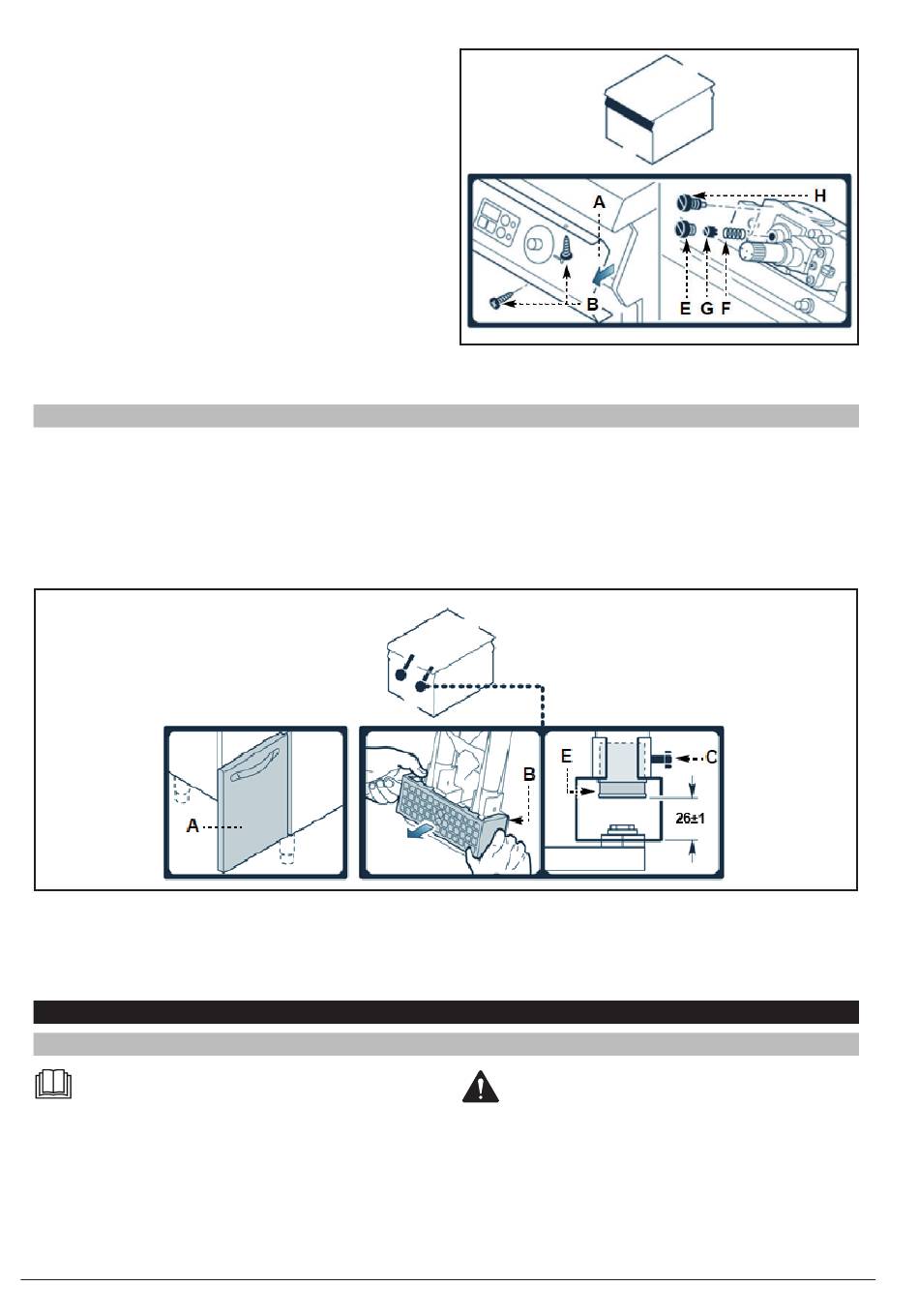 A

H

B

E G F

A

B

E

C

26±1