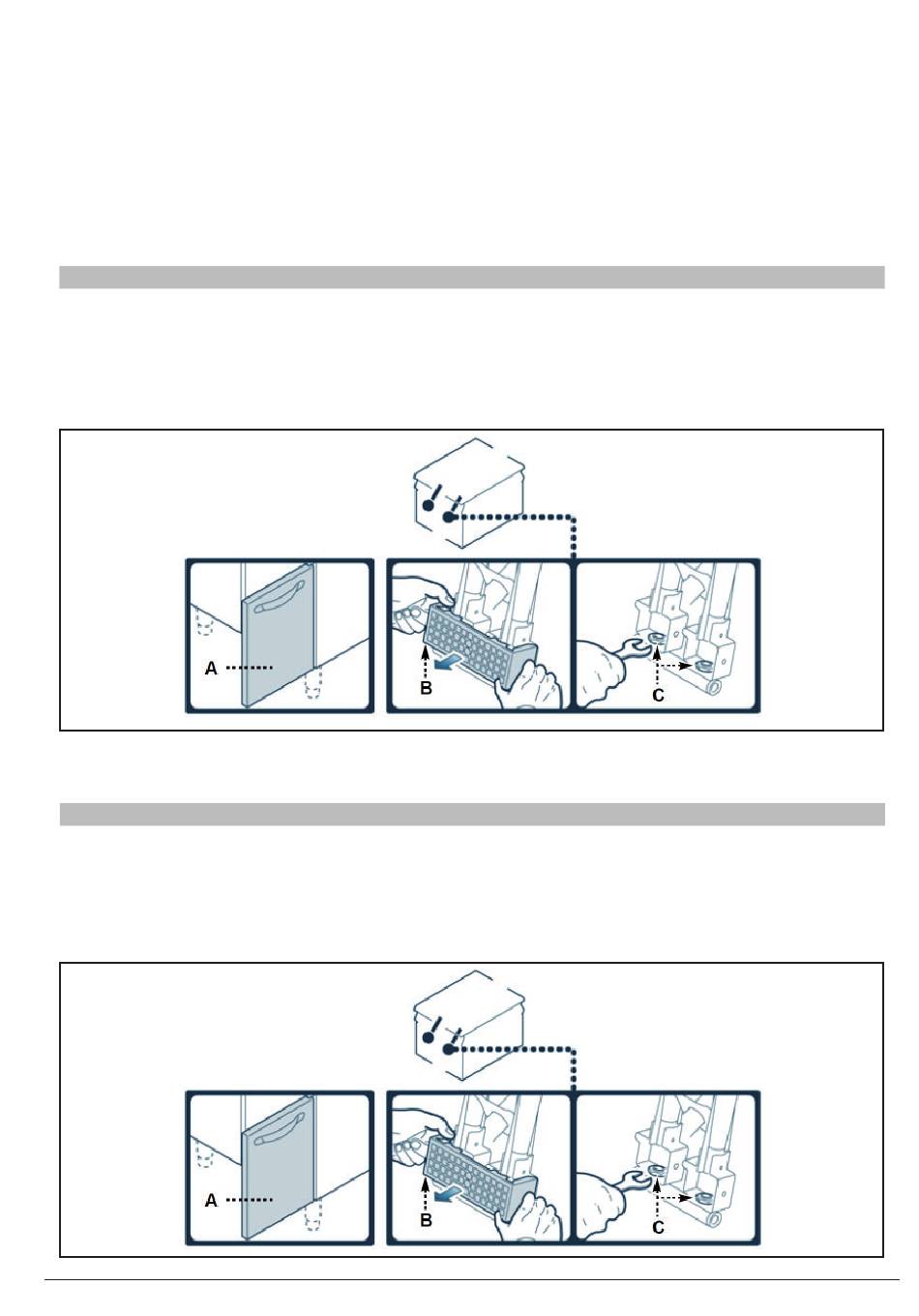 A
B
C

A
B
C