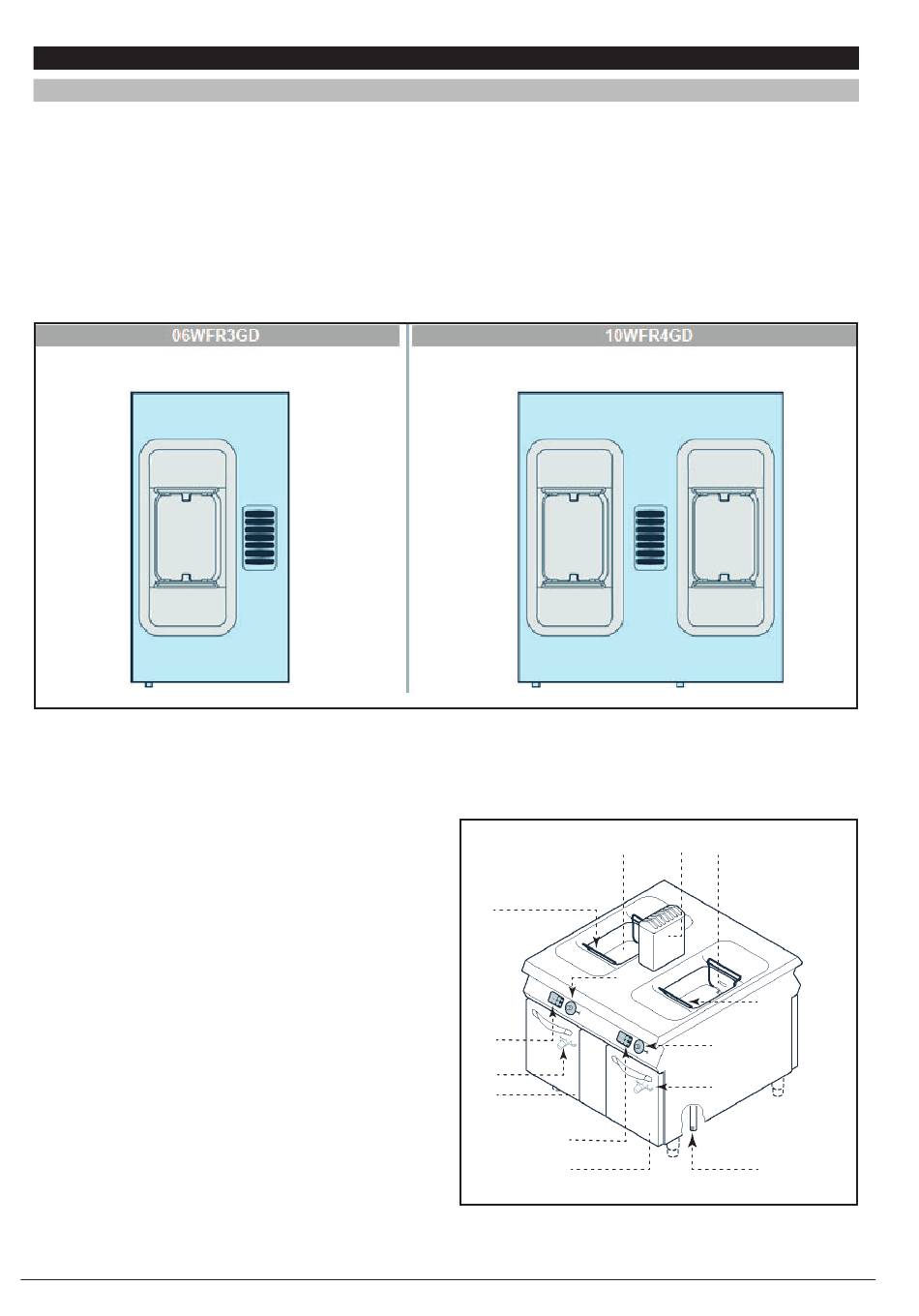 06WFR3GD

10WFR4GD