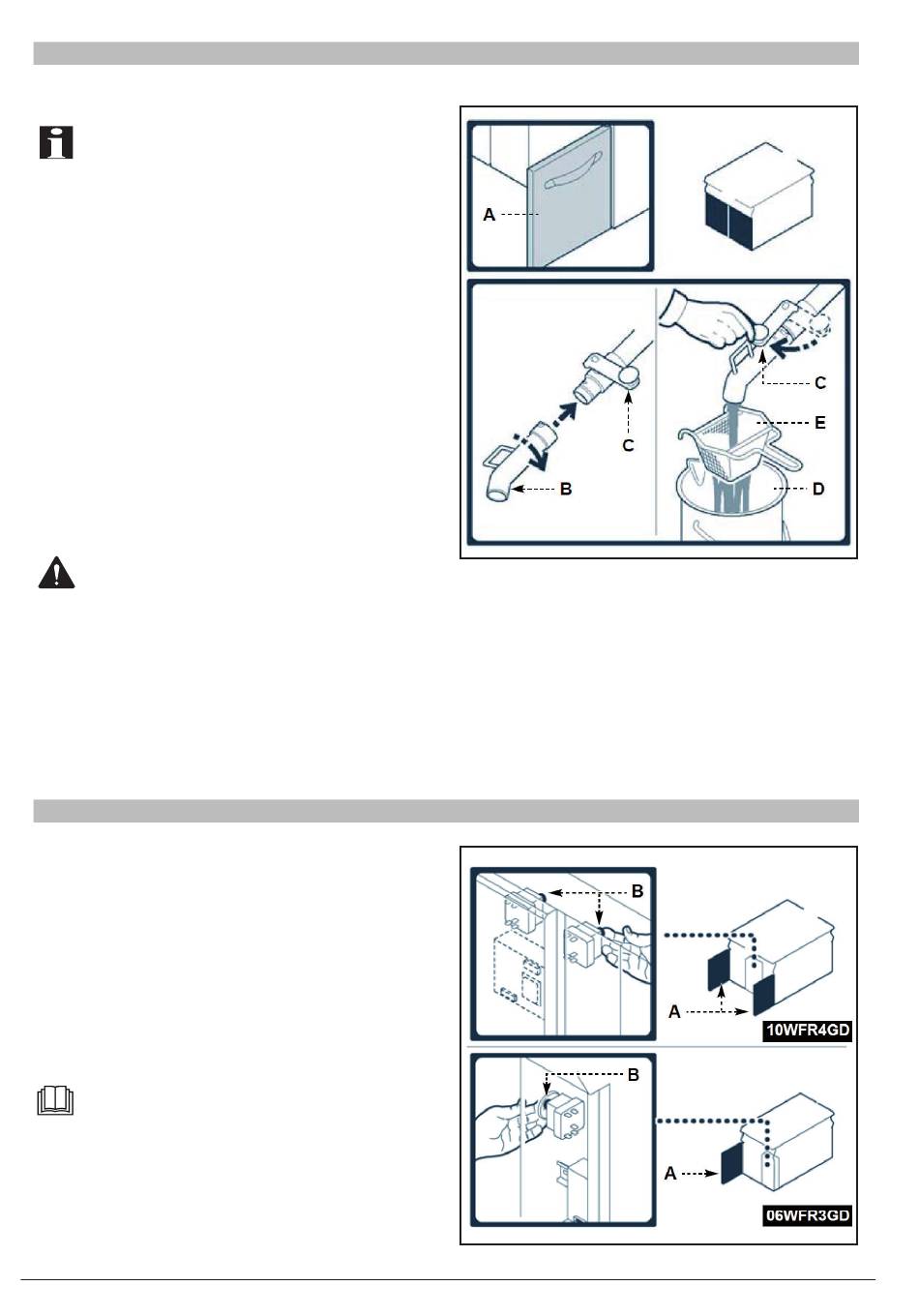 A

C

B

C

E

D

B

A

10WFR4GD

B

A

06WFR3GD