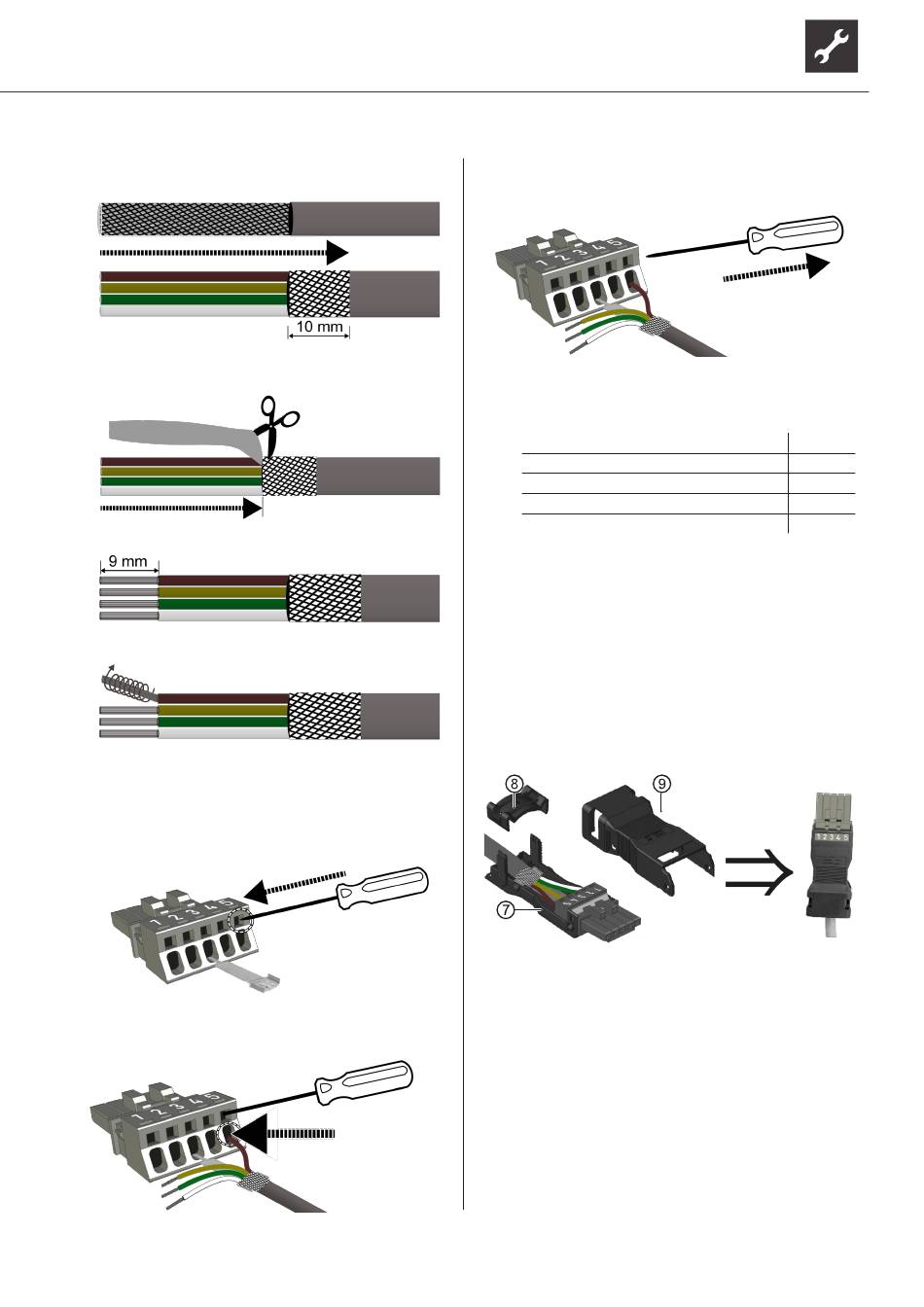 10 mm

9 mm

1 2 3 4 5

1 2 3 4 5

1 2 3 4 5

8

9

7

1 2 3 4 5