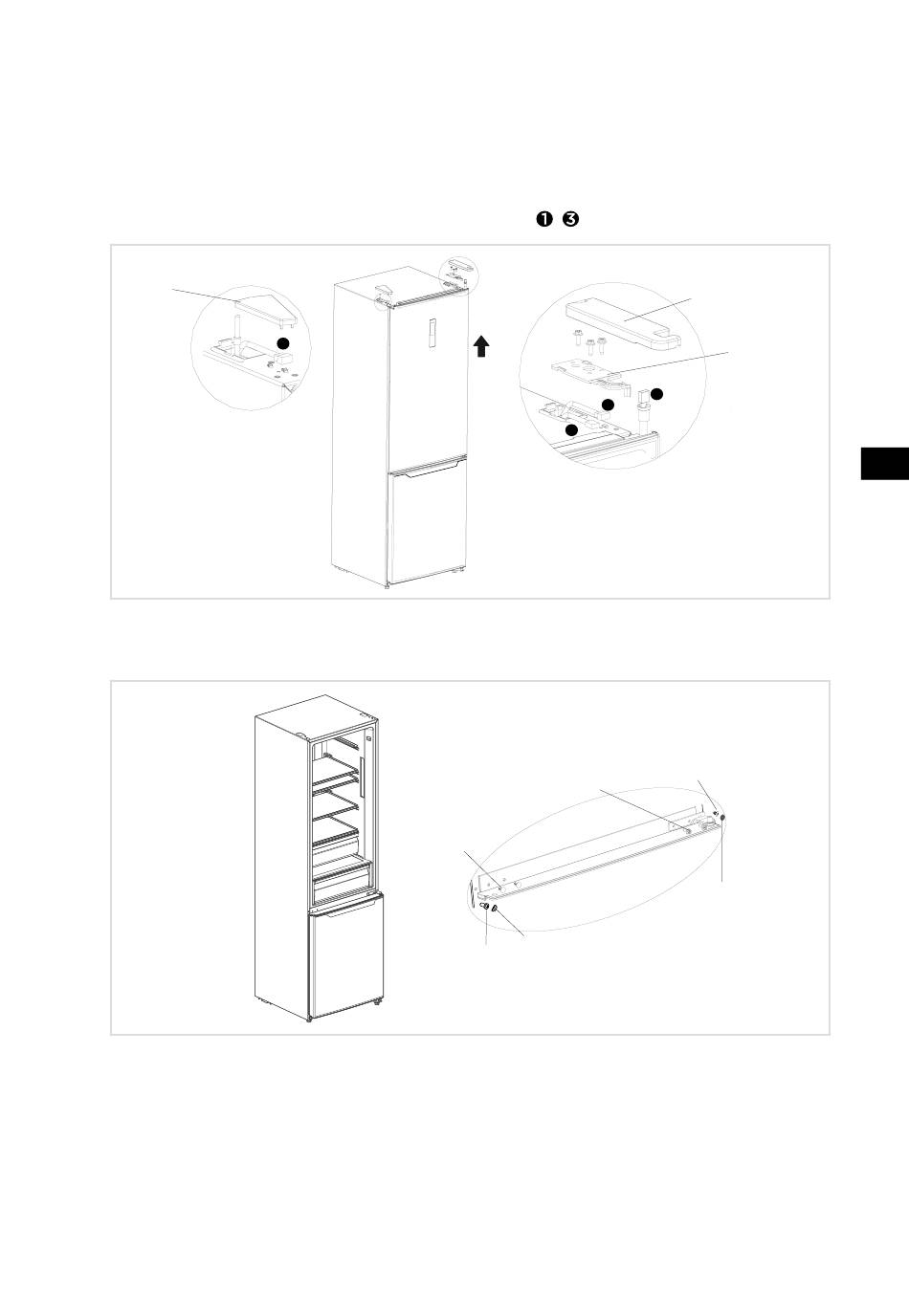 ❶ ❸