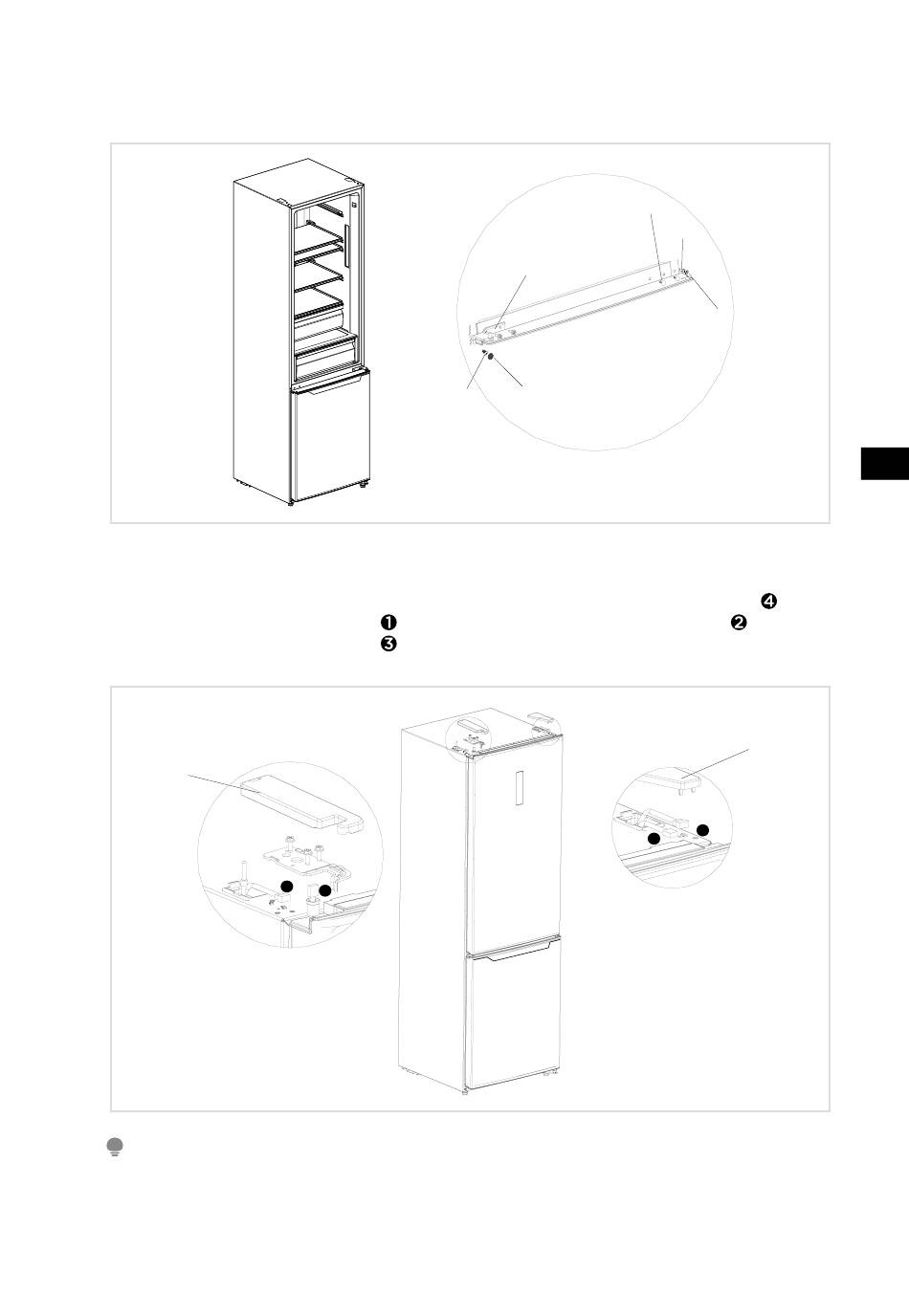 ❹
❶ ❷
❸